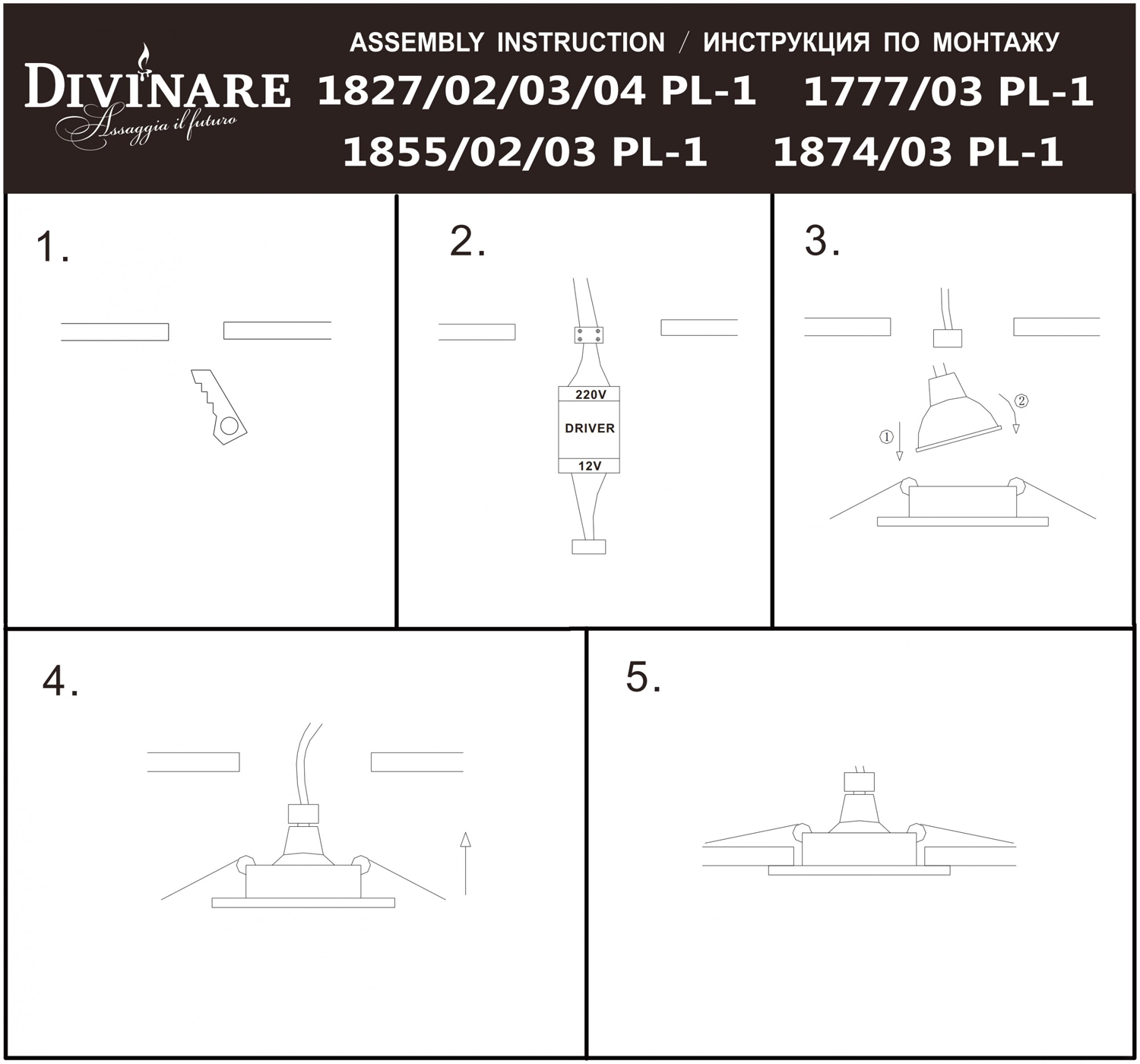 DIVINARE
Assaggia il futuro

ASSEMBLY INSTRUCTION / ИНСТРУКЦИЯ ПО МОНТАЖУ
1827/02/03/04 PL-1 1777/03 PL-1
1855/02/03 PL-1 1874/03 PL-1

1.

2.

220V
DRIVER
12V

3.

①
②

4.

5.