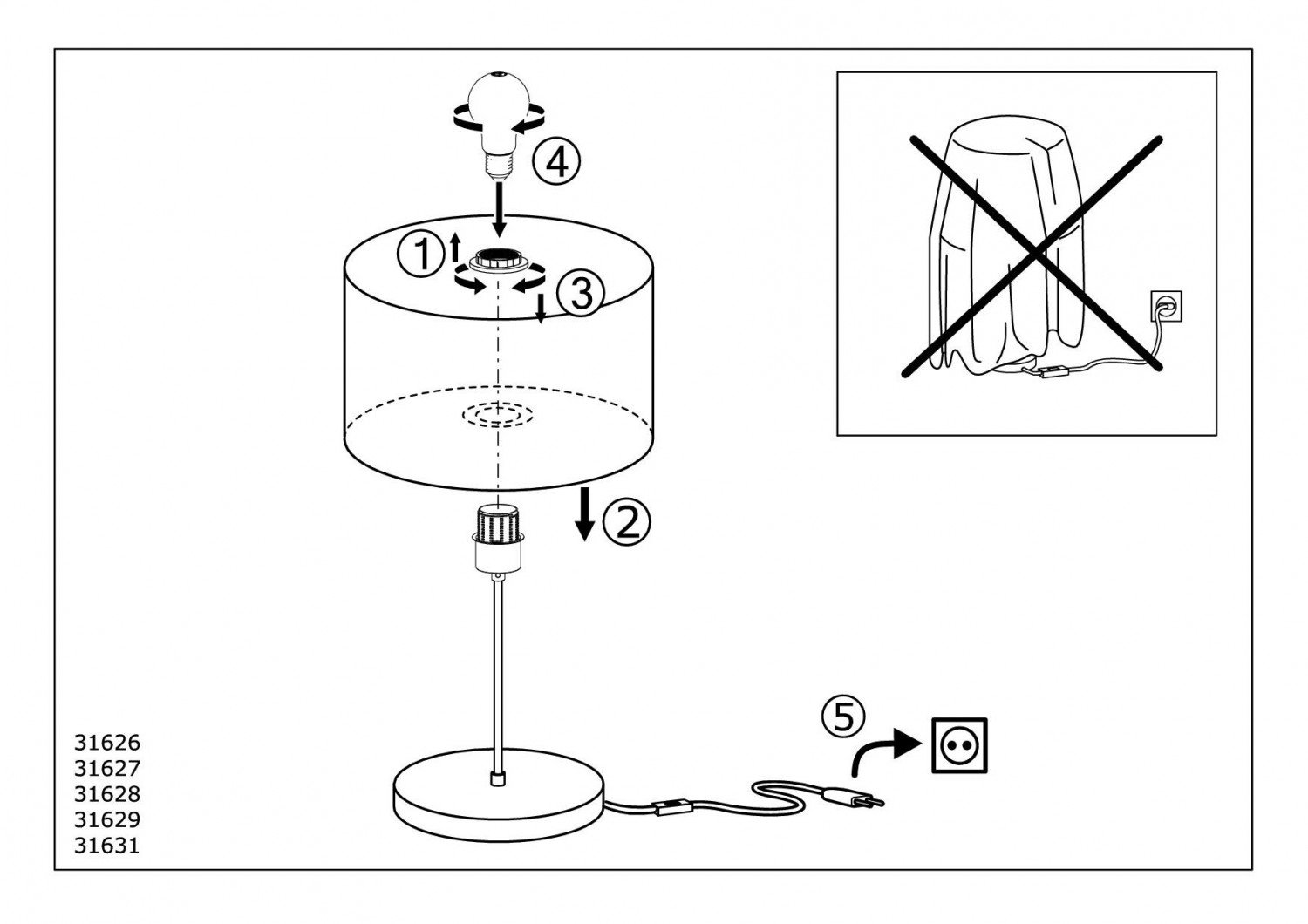 ④
①
③
②
⑤
31626
31627
31628
31629
31631