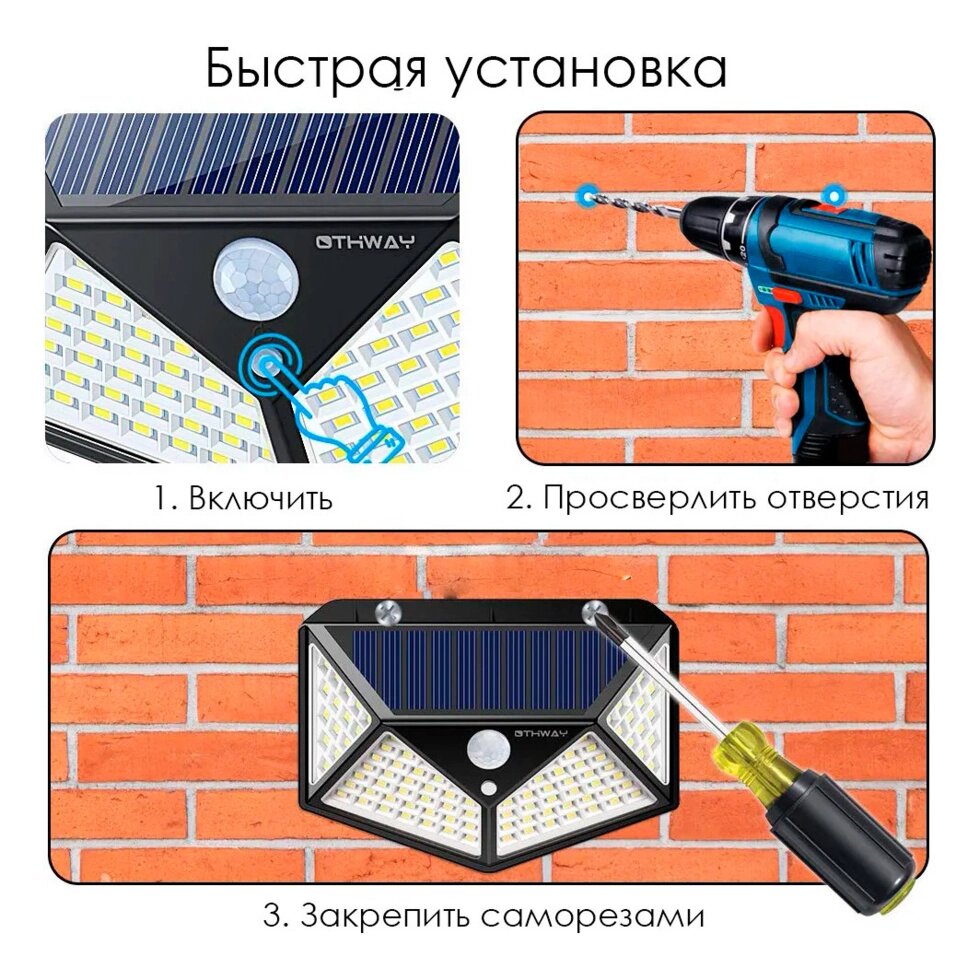 Быстрая установка

OTHWAY

1. Включить

2. Просверлить отверстия

OTHWAY

3. Закрепить саморезами