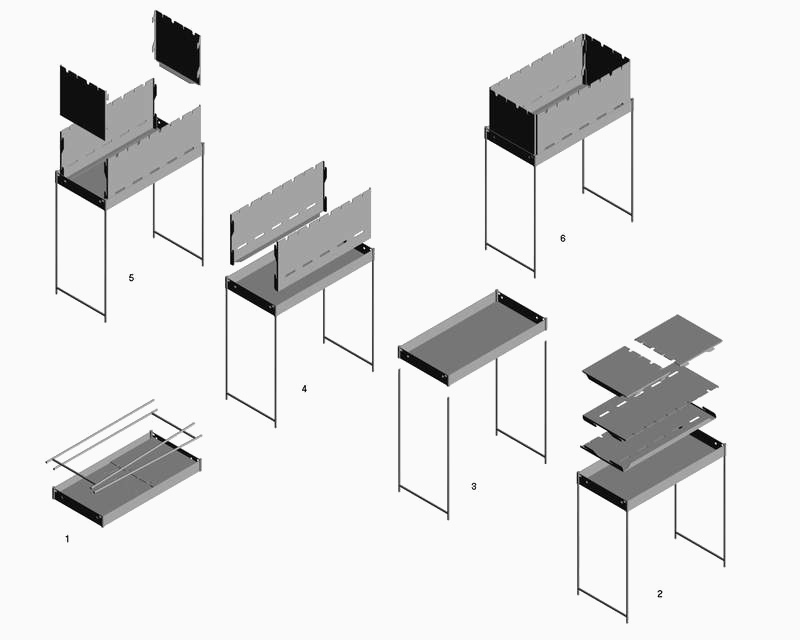 5

6

4

3

1

2