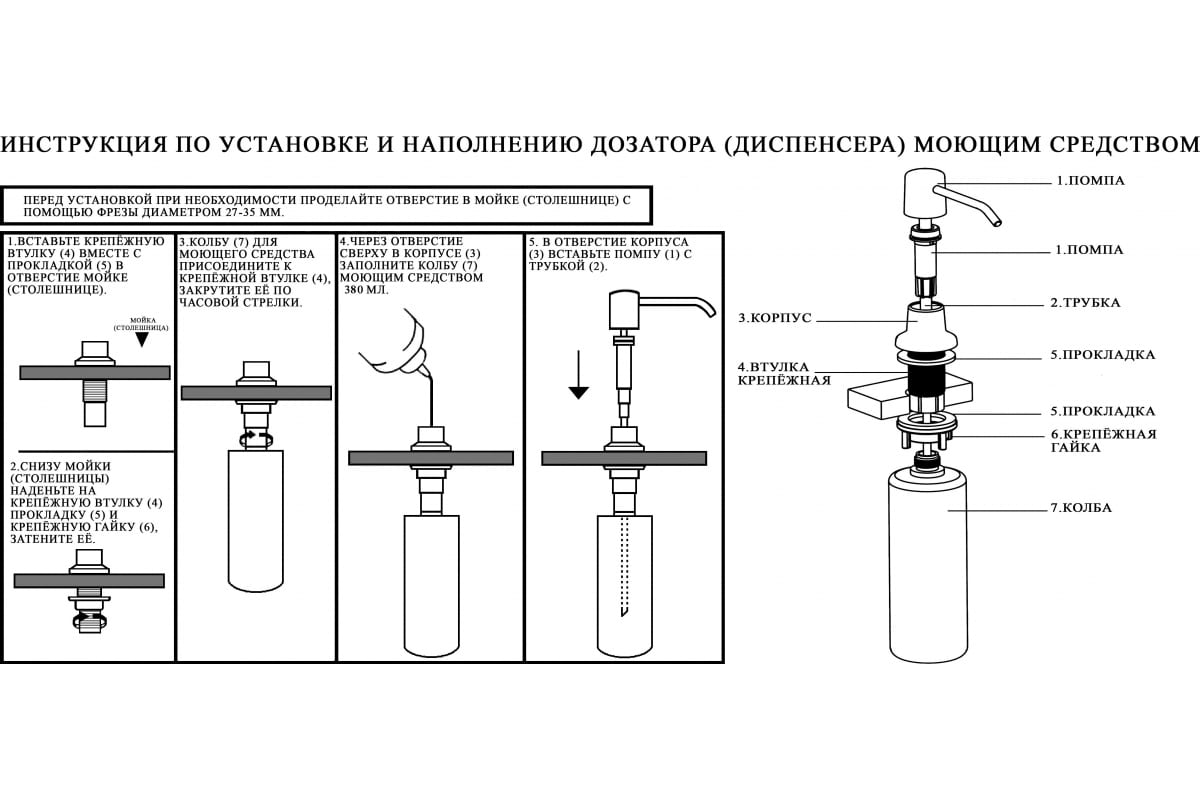 ИНСТРУКЦИЯ ПО УСТАНОВКЕ И НАПОЛНЕНИЮ ДОЗАТОРА (ДИСПЕНСЕРА) МОЮЩИМ СРЕДСТВОМ

ПЕРЕД УСТАНОВКОЙ ПРИ НЕОБХОДИМОСТИ ПРОДЕЛАЙТЕ ОТВЕРСТИЕ В МОЙКЕ (СТОЛЕШНИЦЕ) С ПОМОЩЬЮ ФРЕЗЫ ДИАМЕТРОМ 27-35 ММ.

1.ВСТАВЬТЕ КРЕПЁЖНУЮ ВТУЛКУ (4) ВМЕСТЕ С ПРОКЛАДКОЙ (5) В ОТВЕРСТИЕ МОЙКЕ (СТОЛЕШНИЦЕ).

МОЙКА (СТОЛЕШНИЦА)

2.СНИЗУ МОЙКИ (СТОЛЕШНИЦЫ) НАДЕНЬТЕ НА КРЕПЁЖНУЮ ВТУЛКУ (4) ПРОКЛАДКУ (5) И КРЕПЁЖНУЮ ГАЙКУ (6), ЗАТЕНИТЕ ЕЁ.

3.КОЛБУ (7) ДЛЯ МОЮЩЕГО СРЕДСТВА ПРИСОЕДИНИТЕ К КРЕПЁЖНОЙ ВТУЛКЕ (4), ЗАКРУТИТЕ ЕЁ ПО ЧАСОВОЙ СТРЕЛКИ.

4.ЧЕРЕЗ ОТВЕРСТИЕ СВЕРХУ В КОРПУСЕ (3) ЗАПОЛНИТЕ КОЛБУ (7) МОЮЩИМ СРЕДСТВОМ 380 МЛ.

5. В ОТВЕРСТИЕ КОРПУСА (3) ВСТАВЬТЕ ПОМПУ (1) С ТРУБКОЙ (2).

1.ПОМПА
1.ПОМПА
2.ТРУБКА
3.КОРПУС
5.ПРОКЛАДКА
4.ВТУЛКА КРЕПЁЖНАЯ
5.ПРОКЛАДКА
6.КРЕПЁЖНАЯ ГАЙКА
7.КОЛБА