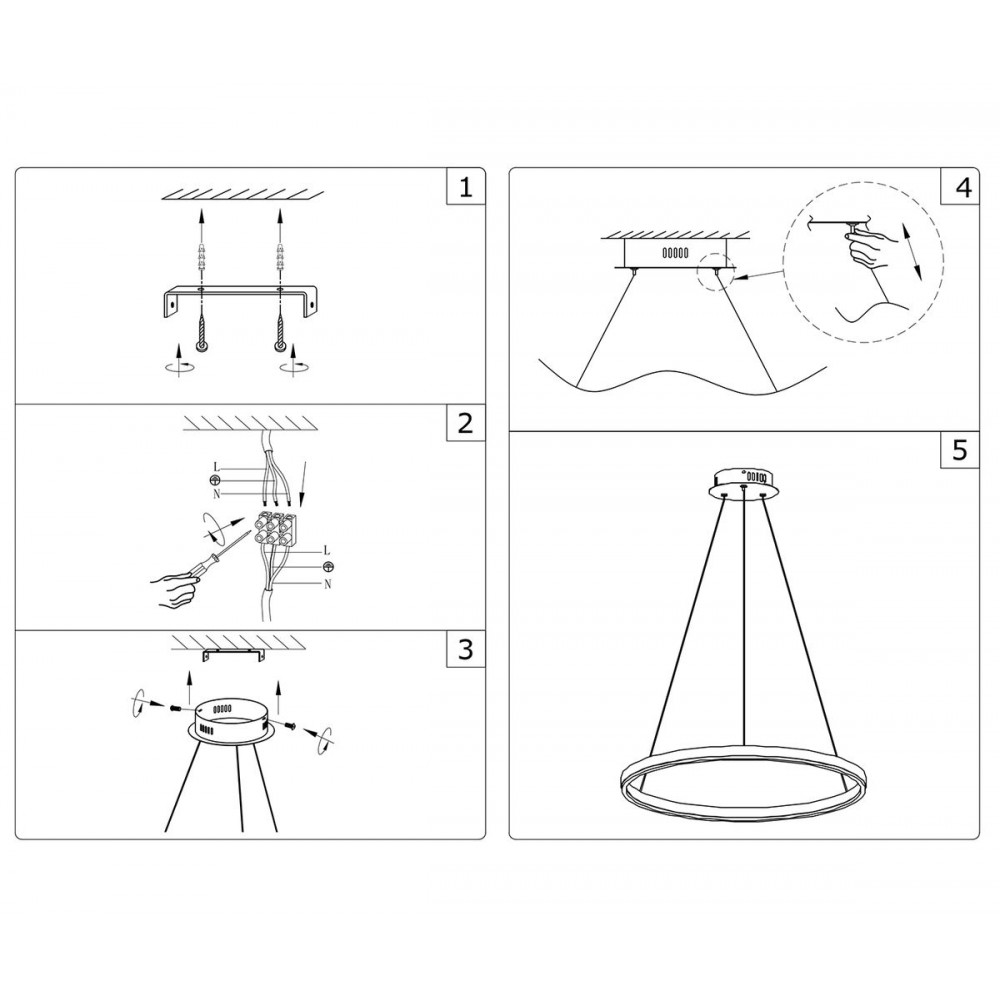 1

2

L
N
L
N

3

4

5