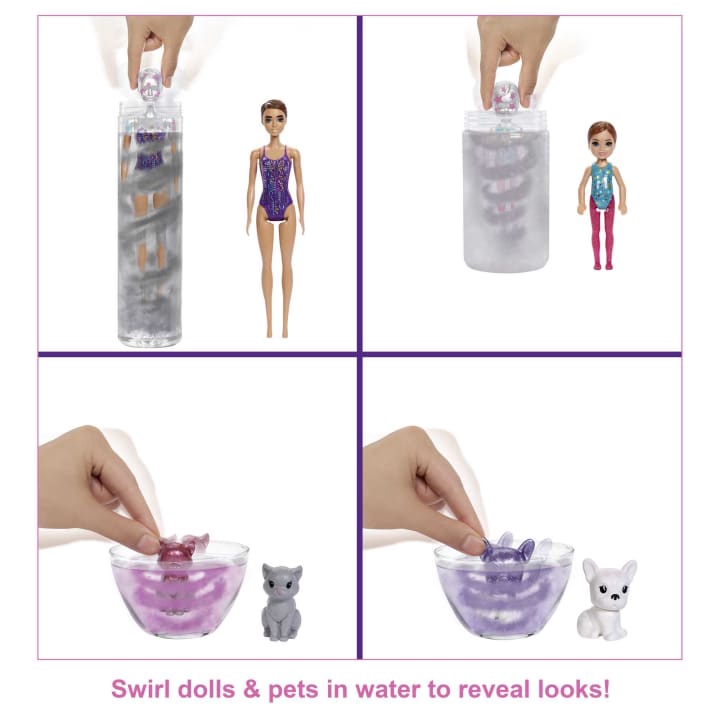 Swirl dolls & pets in water to reveal looks!