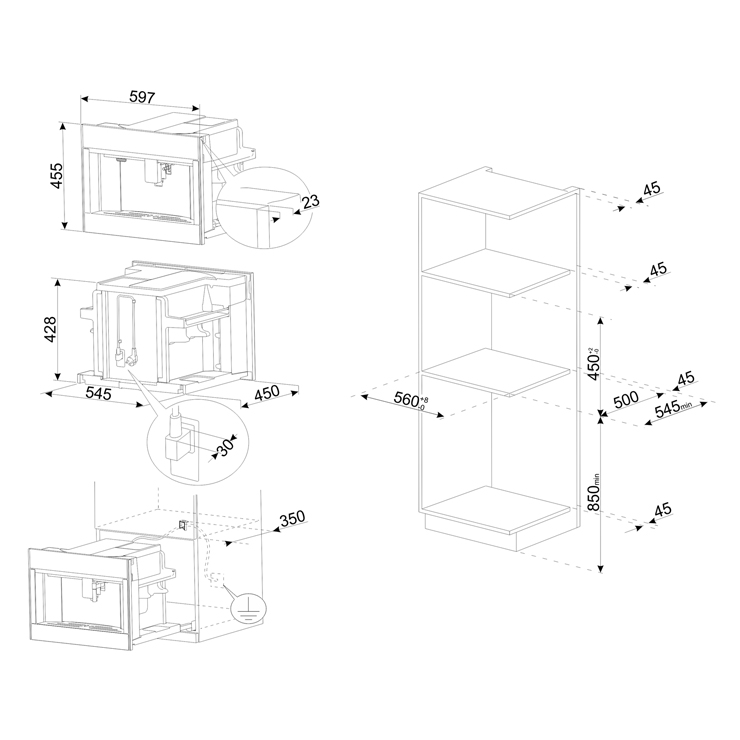 597

455

23

428

545

450

30

350

45

45

$450^{+2}_{-0}$

45

$560^{+8}_{-0}$

500

$545_{min}$

$850_{min}$

45