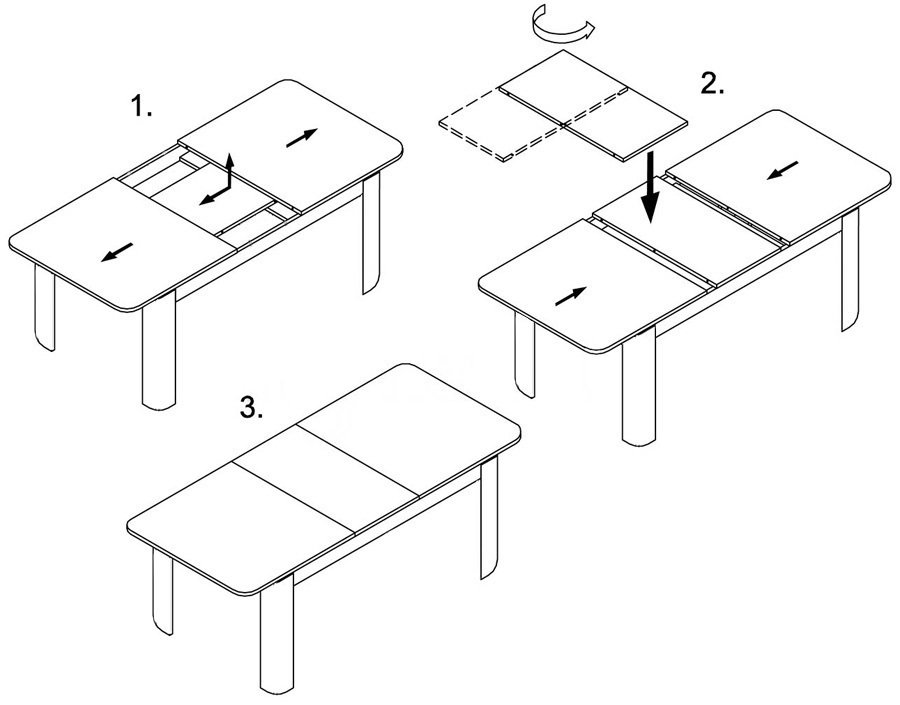 1.

2.

3.