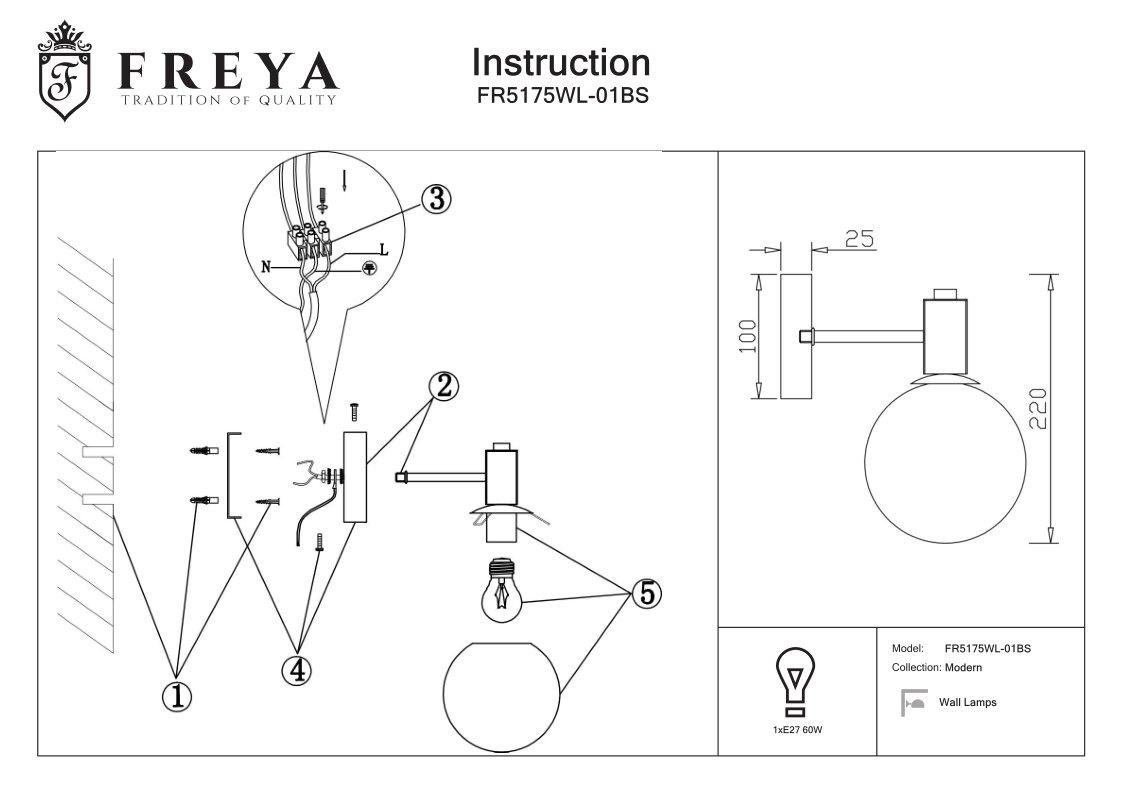 F
FREYA
TRADITION OF QUALITY

Instruction
FR5175WL-01BS

③
N
L
②
⑤
①
④

25
100
220

1xE27 60W

Model: FR5175WL-01BS
Collection: Modern

Wall Lamps