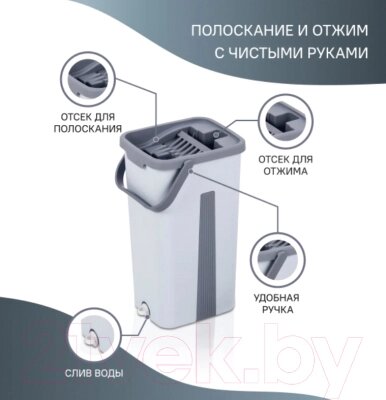 ПОЛОСКАНИЕ И ОТЖИМ С ЧИСТЫМИ РУКАМИ

ОТСЕК ДЛЯ ПОЛОСКАНИЯ

ОТСЕК ДЛЯ ОТЖИМА

УДОБНАЯ РУЧКА

СЛИВ ВОДЫ

21vek.by