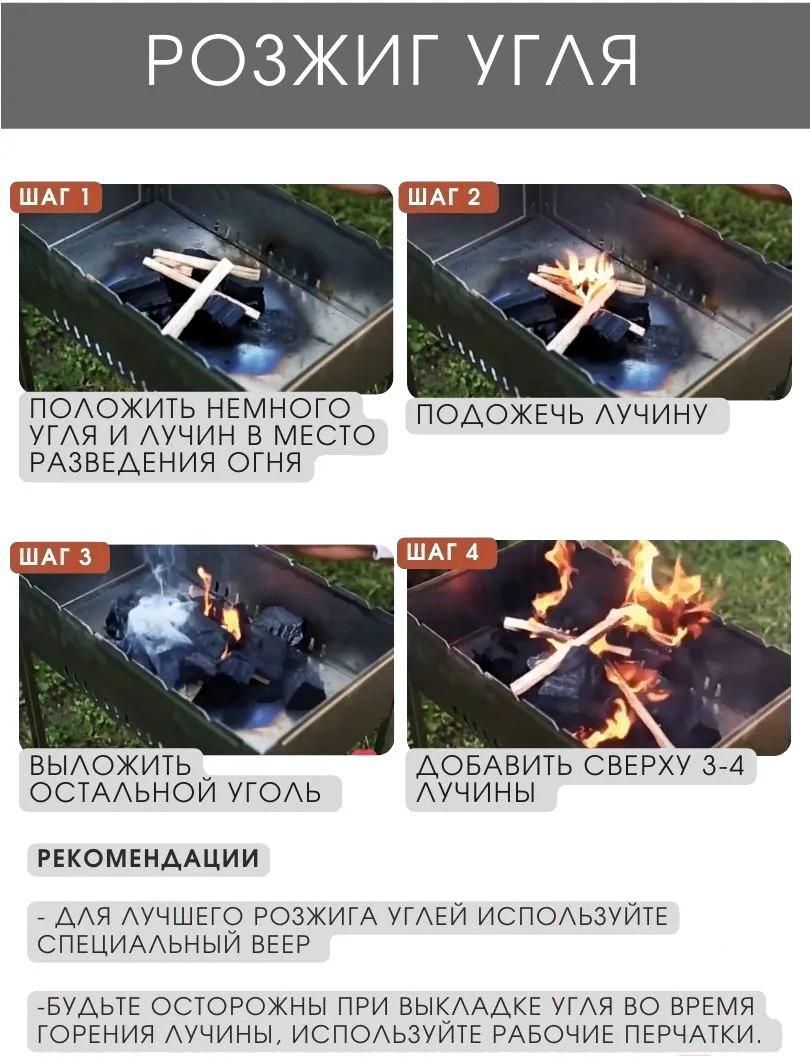 РОЗЖИГ УГЛЯ

ШАГ 1

ПОЛОЖИТЬ НЕМНОГО УГЛЯ И ЛУЧИН В МЕСТО РАЗВЕДЕНИЯ ОГНЯ

ШАГ 2

ПОДОЖЕЧЬ ЛУЧИНУ

ШАГ 3

ВЫЛОЖИТЬ ОСТАЛЬНОЙ УГОЛЬ

ШАГ 4

ДОБАВИТЬ СВЕРХУ 3-4 ЛУЧИНЫ

РЕКОМЕНДАЦИИ

- ДЛЯ ЛУЧШЕГО РОЗЖИГА УГЛЕЙ ИСПОЛЬЗУЙТЕ СПЕЦИАЛЬНЫЙ ВЕЕР

-БУДЬТЕ ОСТОРОЖНЫ ПРИ ВЫКЛАДКЕ УГЛЯ ВО ВРЕМЯ ГОРЕНИЯ ЛУЧИНЫ, ИСПОЛЬЗУЙТЕ РАБОЧИЕ ПЕРЧАТКИ.