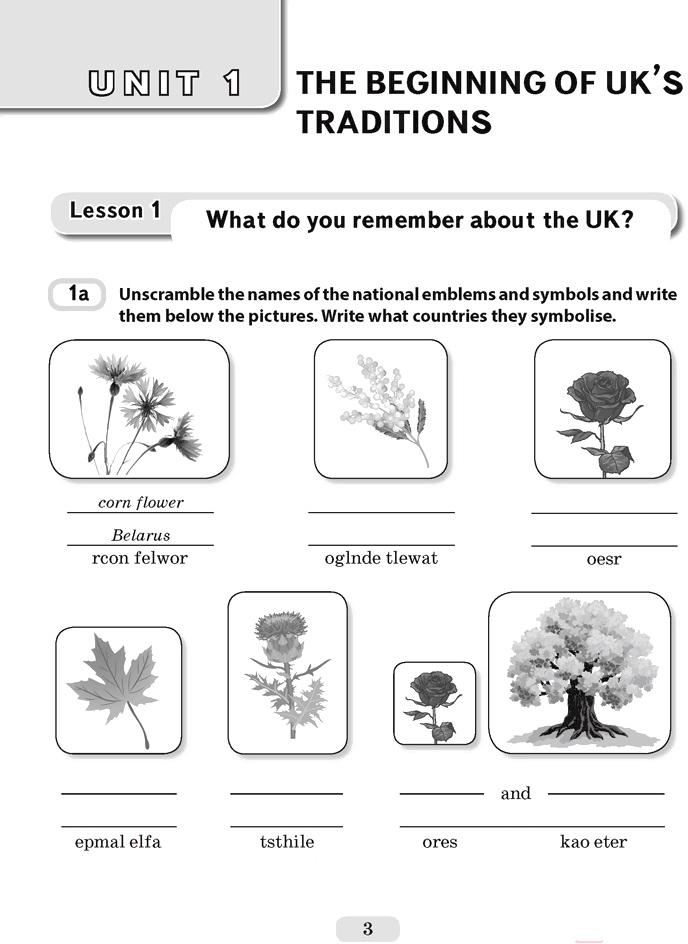 UNIT 1

THE BEGINNING OF UK'S TRADITIONS

Lesson 1

What do you remember about the UK?

1a Unscramble the names of the national emblems and symbols and write them below the pictures. Write what countries they symbolise.

corn flower
Belarus
rcon felwor

oglnde tlewat

oesr

and

epmal elfa

tsthile

ores

kao eter

3