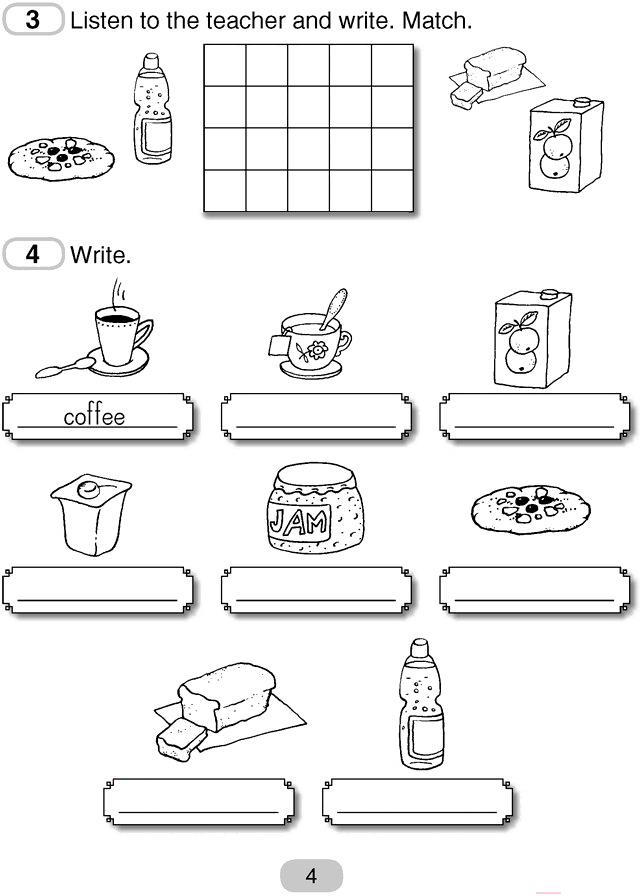 3 Listen to the teacher and write. Match.

4 Write.

coffee

JAM

4