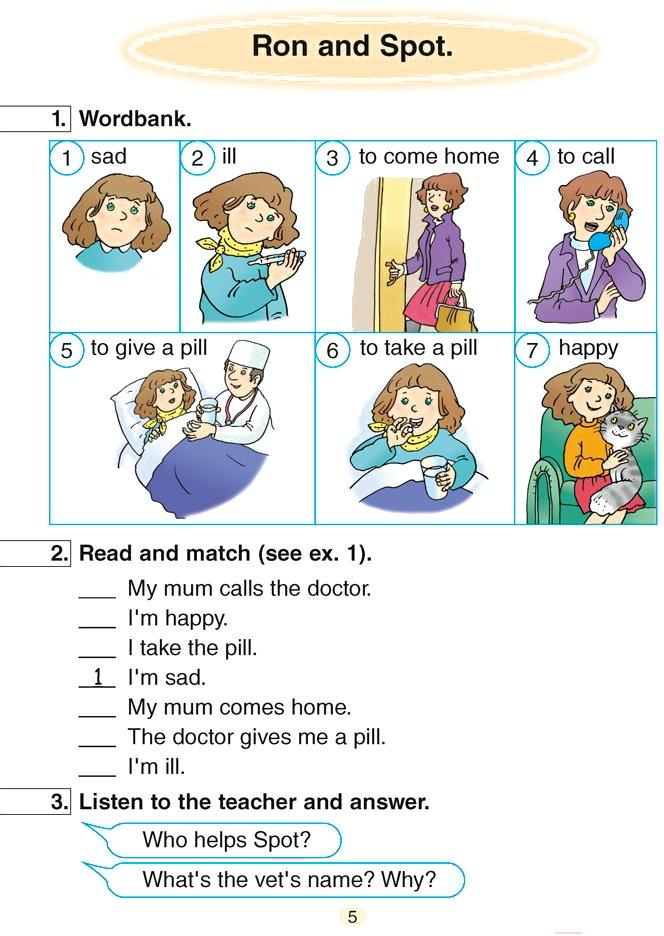 Ron and Spot.

1. Wordbank.

1 sad
2 ill
3 to come home
4 to call
5 to give a pill
6 to take a pill
7 happy

2. Read and match (see ex. 1).

___ My mum calls the doctor.
___ I'm happy.
___ I take the pill.
1 I'm sad.
___ My mum comes home.
___ The doctor gives me a pill.
___ I'm ill.

3. Listen to the teacher and answer.

Who helps Spot?

What's the vet's name? Why?

5