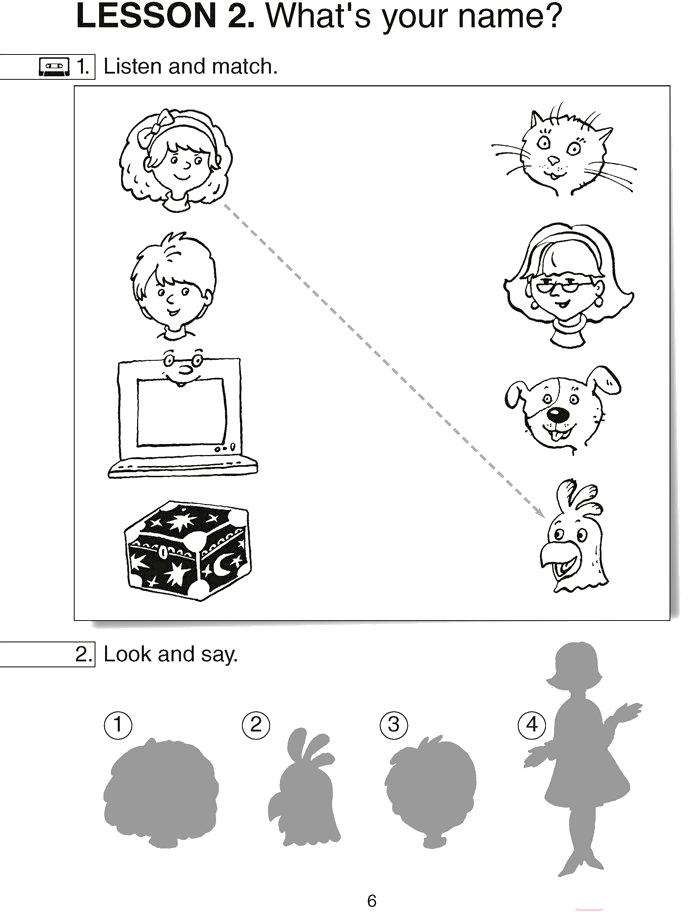 LESSON 2. What's your name?

1. Listen and match.

2. Look and say.

1

2

3

4

6