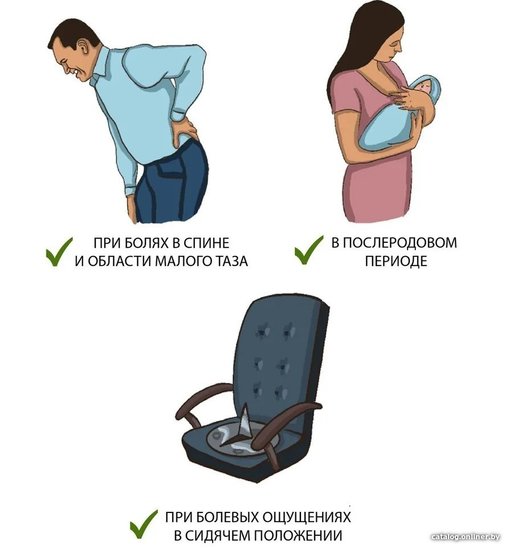 ПРИ БОЛЯХ В СПИНЕ И ОБЛАСТИ МАЛОГО ТАЗА

В ПОСЛЕРОДОВОМ ПЕРИОДЕ

ПРИ БОЛЕВЫХ ОЩУЩЕНИЯХ В СИДЯЧЕМ ПОЛОЖЕНИИ

catalog.onliner.by