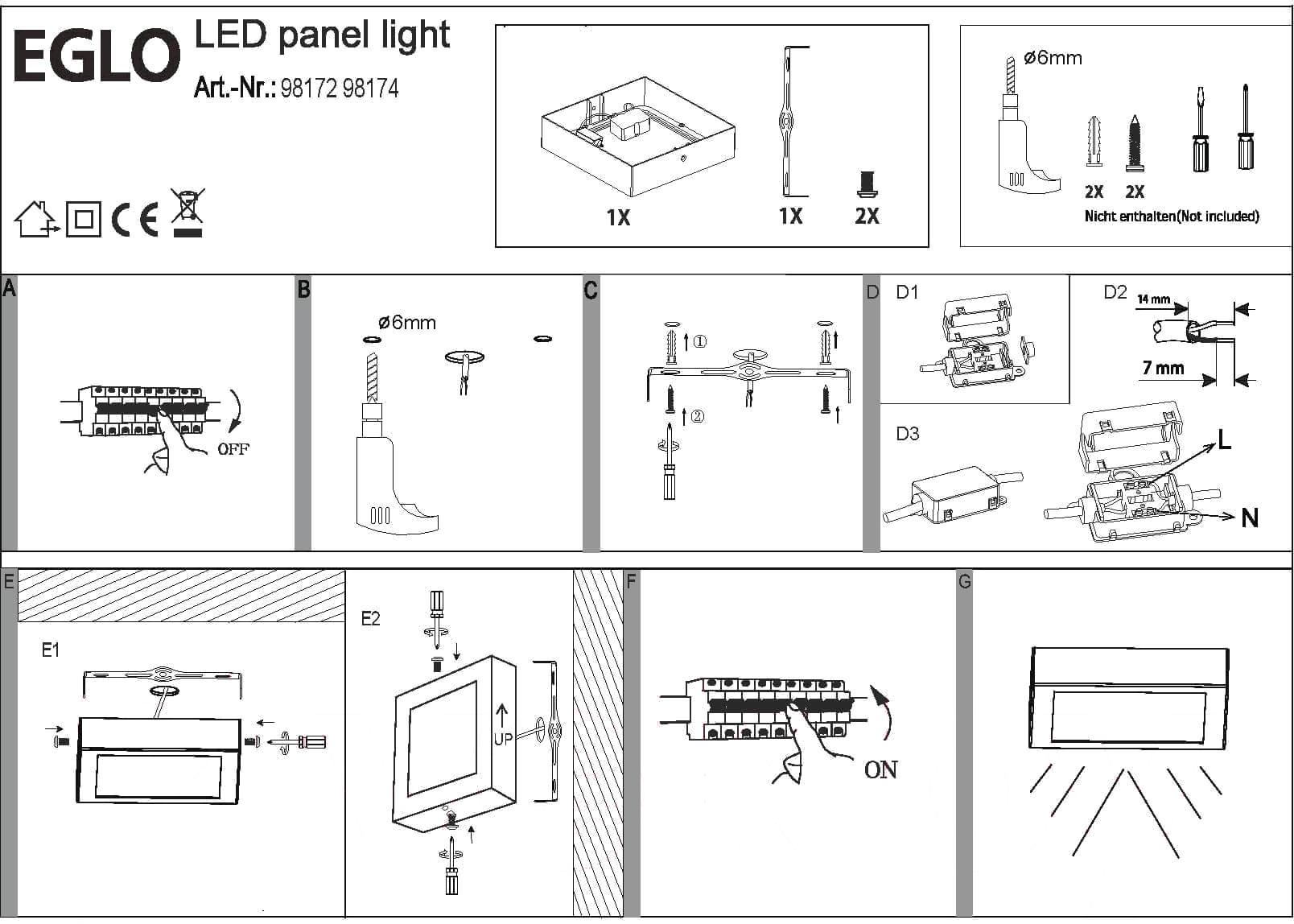 EGLO LED panel light

Art.-Nr.: 98172 98174

CE

1X

1X

2X

ø6mm

2X 2X

Nicht enthalten(Not included)

A

OFF

B

ø6mm

C

①

②

D

D1

D2

14 mm

7 mm

D3

L

N

E

E1

E2

UP

F

ON

G