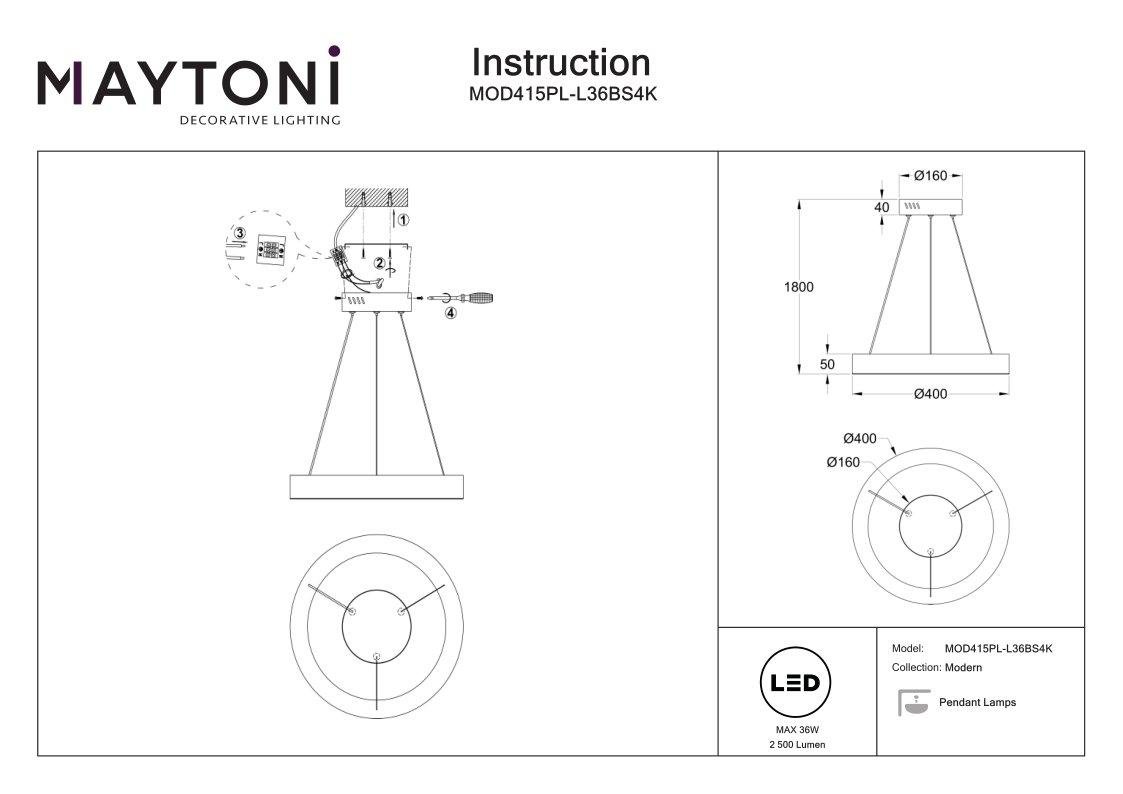 MAYTONI
DECORATIVE LIGHTING

Instruction
MOD415PL-L36BS4K

1
2
3
4

Ø160
40
1800
50
Ø400

Ø400
Ø160

LED
MAX 36W
2 500 Lumen

Model: MOD415PL-L36BS4K
Collection: Modern
Pendant Lamps