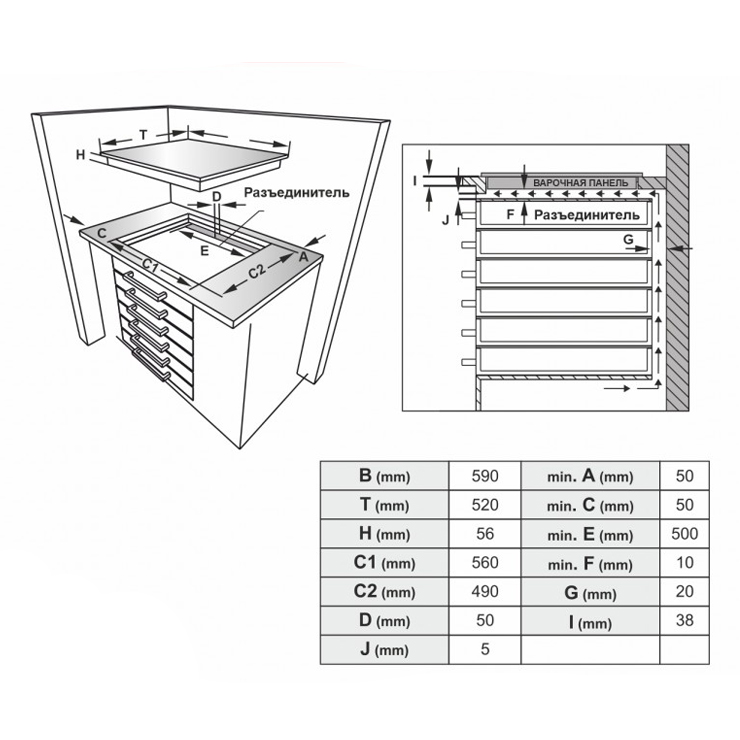 T
H
D
Разъединитель
C
E
C1
C2
A

I
ВАРОЧНАЯ ПАНЕЛЬ
J
F
Разъединитель
G

| B (mm) | 590 | min. A (mm) | 50 |
|---|---|---|---|
| T (mm) | 520 | min. C (mm) | 50 |
| H (mm) | 56 | min. E (mm) | 500 |
| C1 (mm) | 560 | min. F (mm) | 10 |
| C2 (mm) | 490 | G (mm) | 20 |
| D (mm) | 50 | I (mm) | 38 |
| J (mm) | 5 | | |