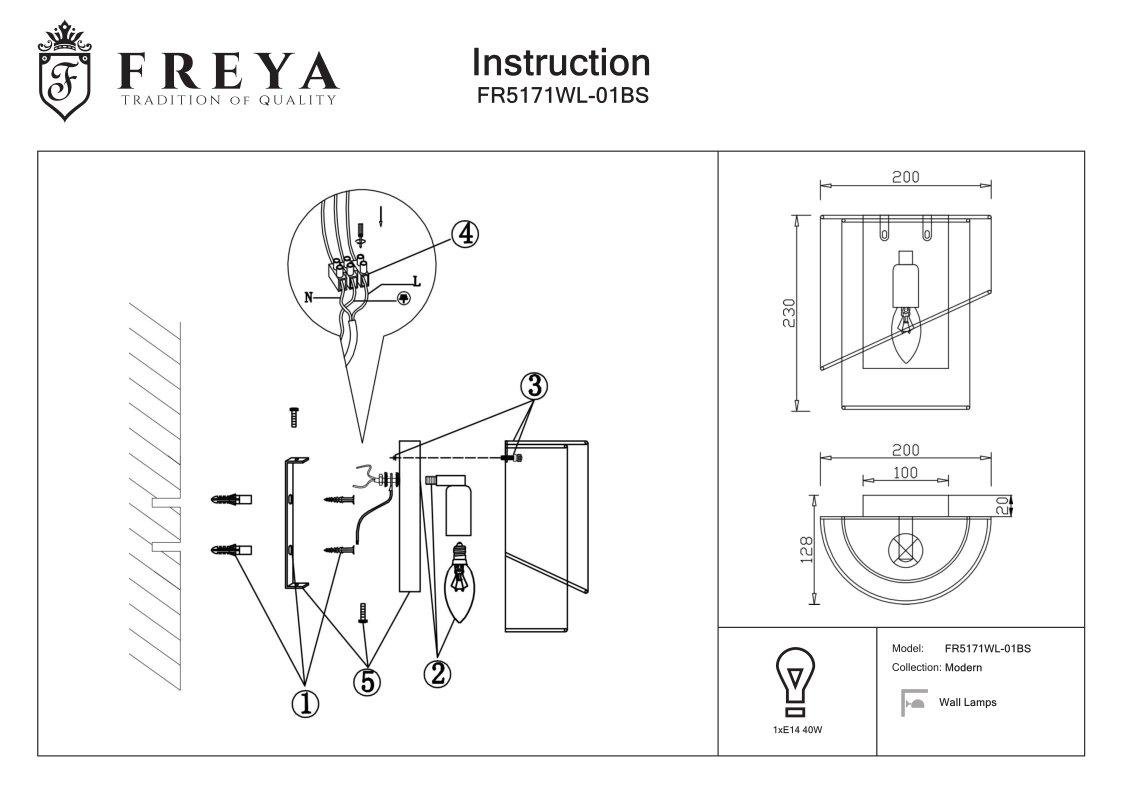 F

FREYA
TRADITION OF QUALITY

Instruction
FR5171WL-01BS

④
N
L
③
①
⑤
②

200
230

200
100
20
128

1xE14 40W

Model: FR5171WL-01BS
Collection: Modern
Wall Lamps