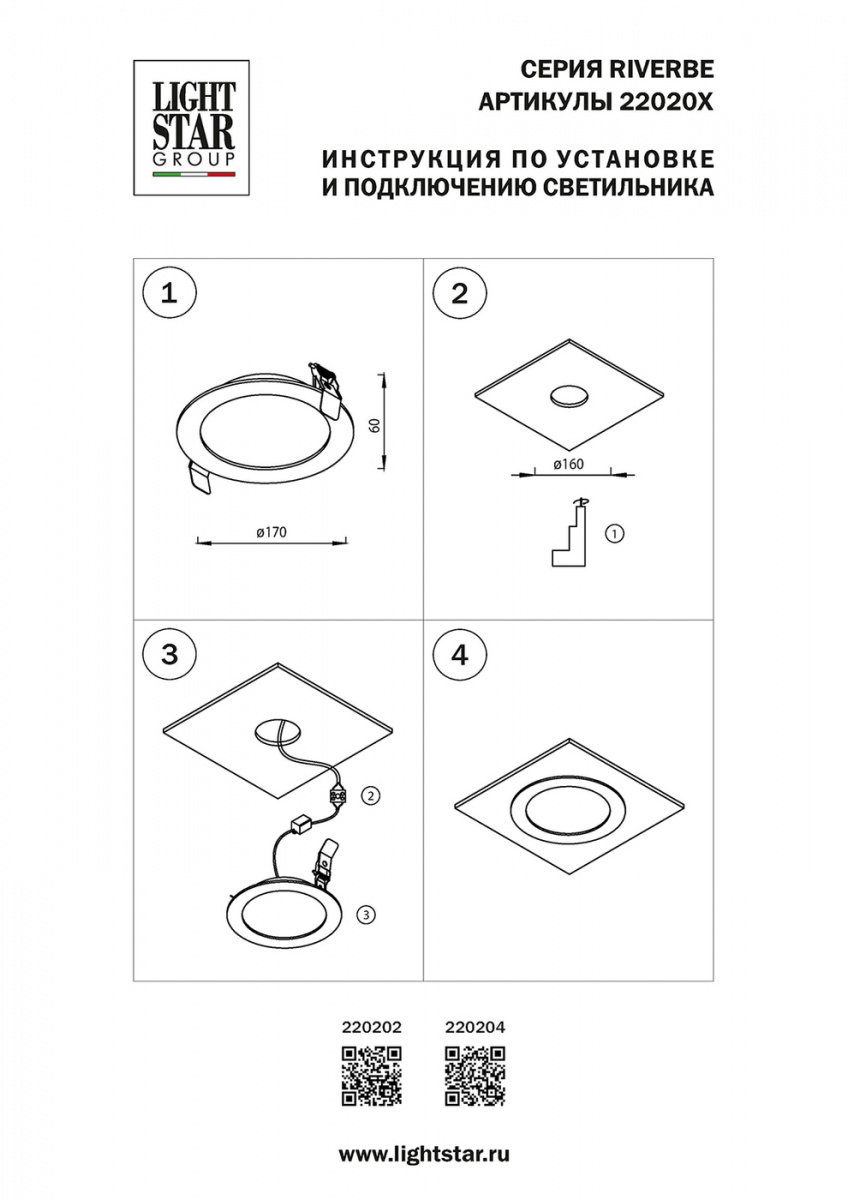 LIGHT STAR GROUP

СЕРИЯ RIVERBE
АРТИКУЛЫ 22020X

ИНСТРУКЦИЯ ПО УСТАНОВКЕ
И ПОДКЛЮЧЕНИЮ СВЕТИЛЬНИКА

1

60

ø170

2

ø160

1

3

2

3

4

220202

220204

www.lightstar.ru