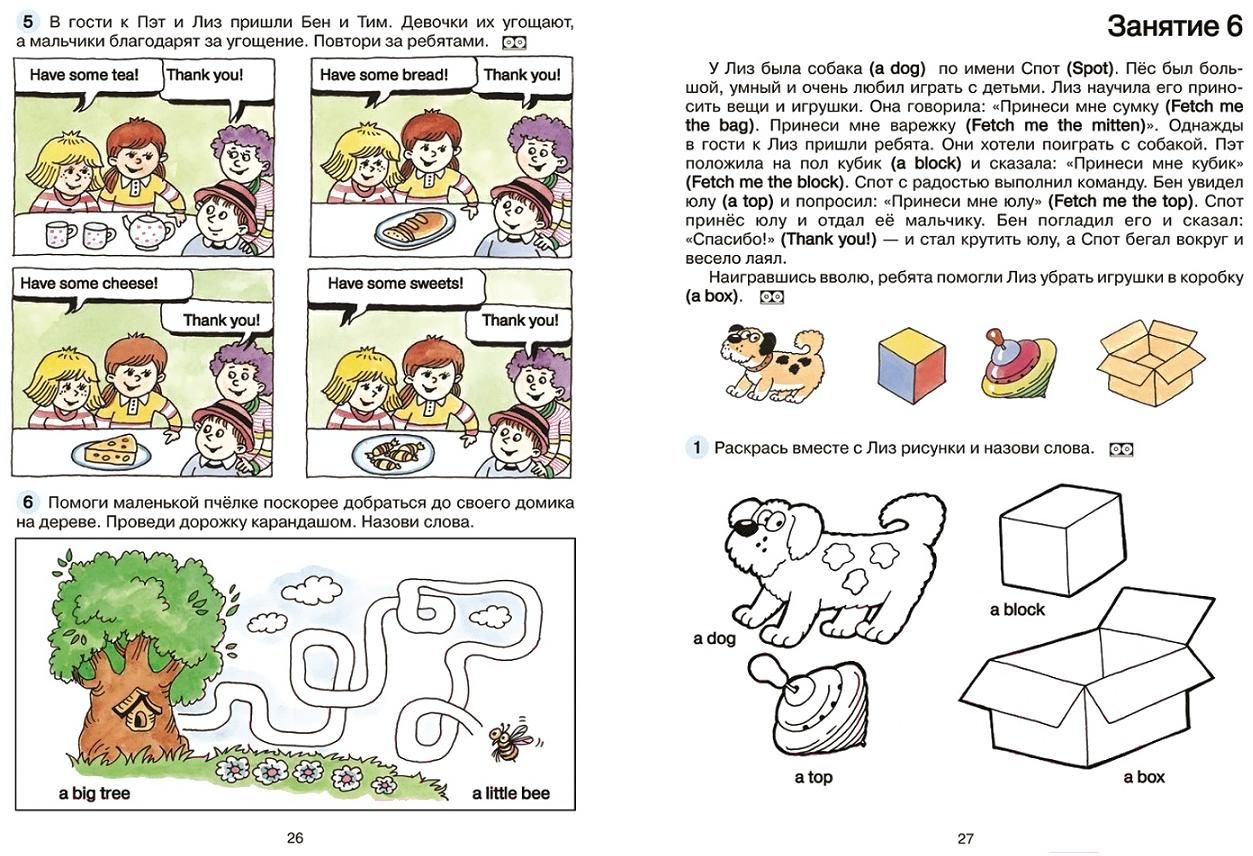 5 В гости к Пэт и Лиз пришли Бен и Тим. Девочки их угощают, а мальчики благодарят за угощение. Повтори за ребятами.

Have some tea!
Thank you!

Have some bread!
Thank you!

Have some cheese!
Thank you!

Have some sweets!
Thank you!

6 Помоги маленькой пчёлке поскорее добраться до своего домика на дереве. Проведи дорожку карандашом. Назови слова.

a big tree
a little bee

26

Занятие 6

У Лиз была собака (a dog) по имени Спот (Spot). Пёс был большой, умный и очень любил играть с детьми. Лиз научила его приносить вещи и игрушки. Она говорила: «Принеси мне сумку (Fetch me the bag). Принеси мне варежку (Fetch me the mitten)». Однажды в гости к Лиз пришли ребята. Они хотели поиграть с собакой. Пэт положила на пол кубик (a block) и сказала: «Принеси мне кубик» (Fetch me the block). Спот с радостью выполнил команду. Бен увидел юлу (a top) и попросил: «Принеси мне юлу» (Fetch me the top). Спот принёс юлу и отдал её мальчику. Бен погладил его и сказал: «Спасибо!» (Thank you!) — и стал крутить юлу, а Спот бегал вокруг и весело лаял.

Наигравшись вволю, ребята помогли Лиз убрать игрушки в коробку (a box).

1 Раскрась вместе с Лиз рисунки и назови слова.

a dog
a block
a top
a box

27