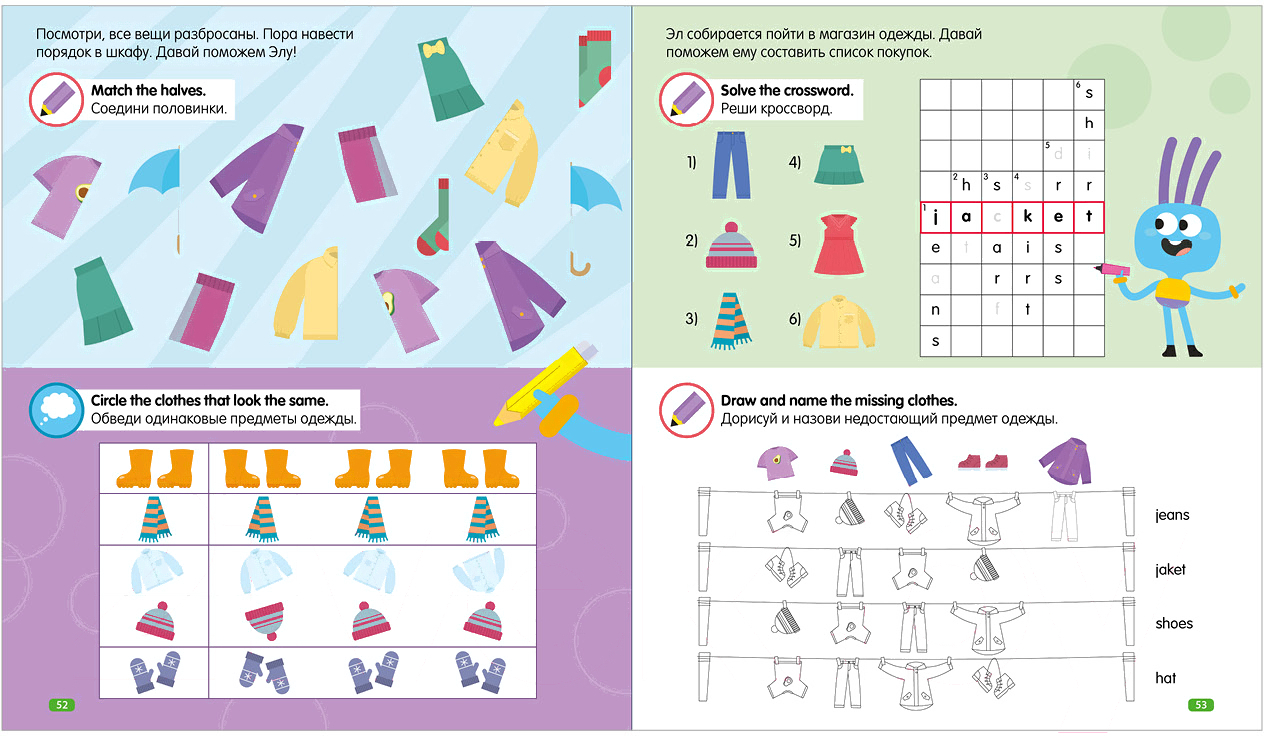 Посмотри, все вещи разбросаны. Пора навести порядок в шкафу. Давай поможем Элу!

**Match the halves.**
Соедини половинки.

**Circle the clothes that look the same.**
Обведи одинаковые предметы одежды.

52

Эл собирается пойти в магазин одежды. Давай поможем ему составить список покупок.

**Solve the crossword.**
Реши кроссворд.

1)
2)
3)
4)
5)
6)

|   |   |   |   |   | 6 s |
|---|---|---|---|---|---|
|   |   |   |   |   | h |
|   |   |   |   | 5 d | i |
|   | 2 h | 3 s | 4 s | r | r |
| 1 j | a | c | k | e | t |
| e | t | a | i | s |   |
| a |   | r | r | s |   |
| n |   | f | t |   |   |
| s |   |   |   |   |   |

**Draw and name the missing clothes.**
Дорисуй и назови недостающий предмет одежды.

jeans

jaket

shoes

hat

53