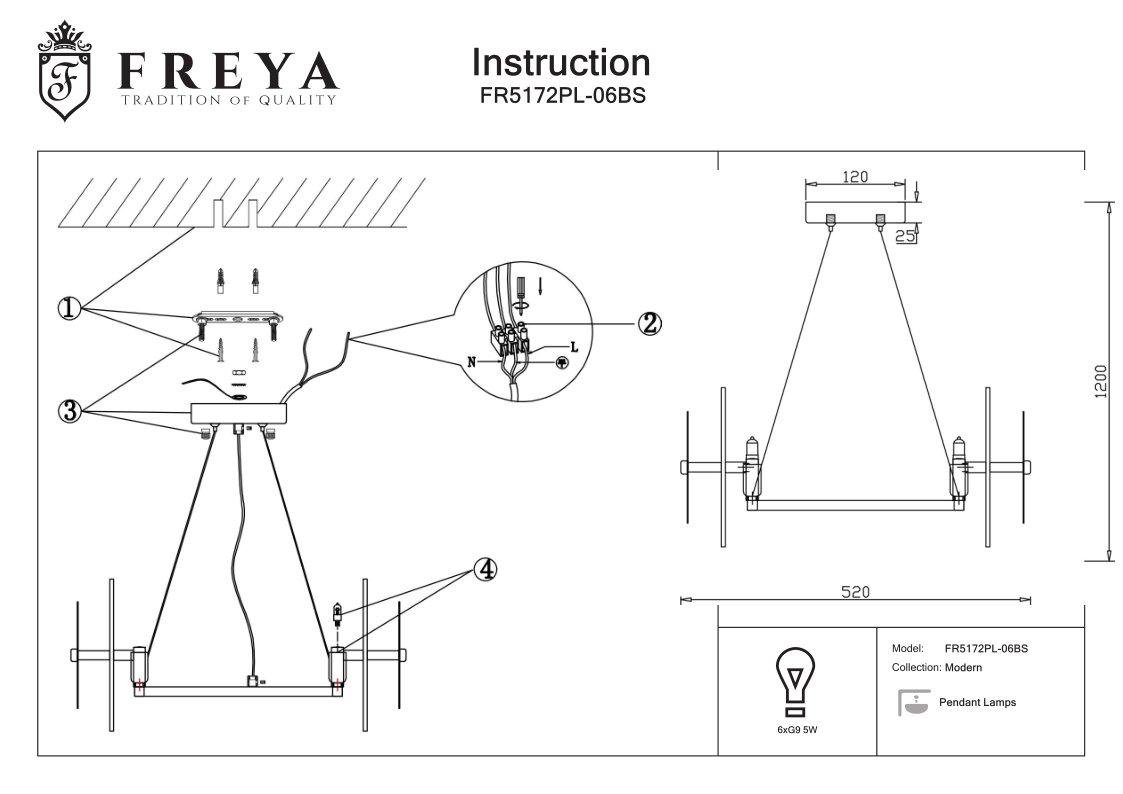 F

FREYA
TRADITION OF QUALITY

Instruction
FR5172PL-06BS

①

②

N

L

③

④

120

25

1200

520

6xG9 5W

Model: FR5172PL-06BS
Collection: Modern

Pendant Lamps