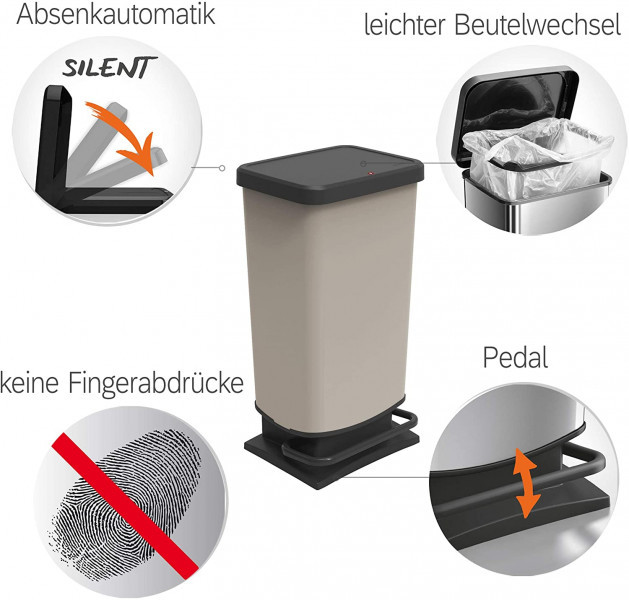 Absenkautomatik

SILENT

leichter Beutelwechsel

keine Fingerabdrücke

Pedal