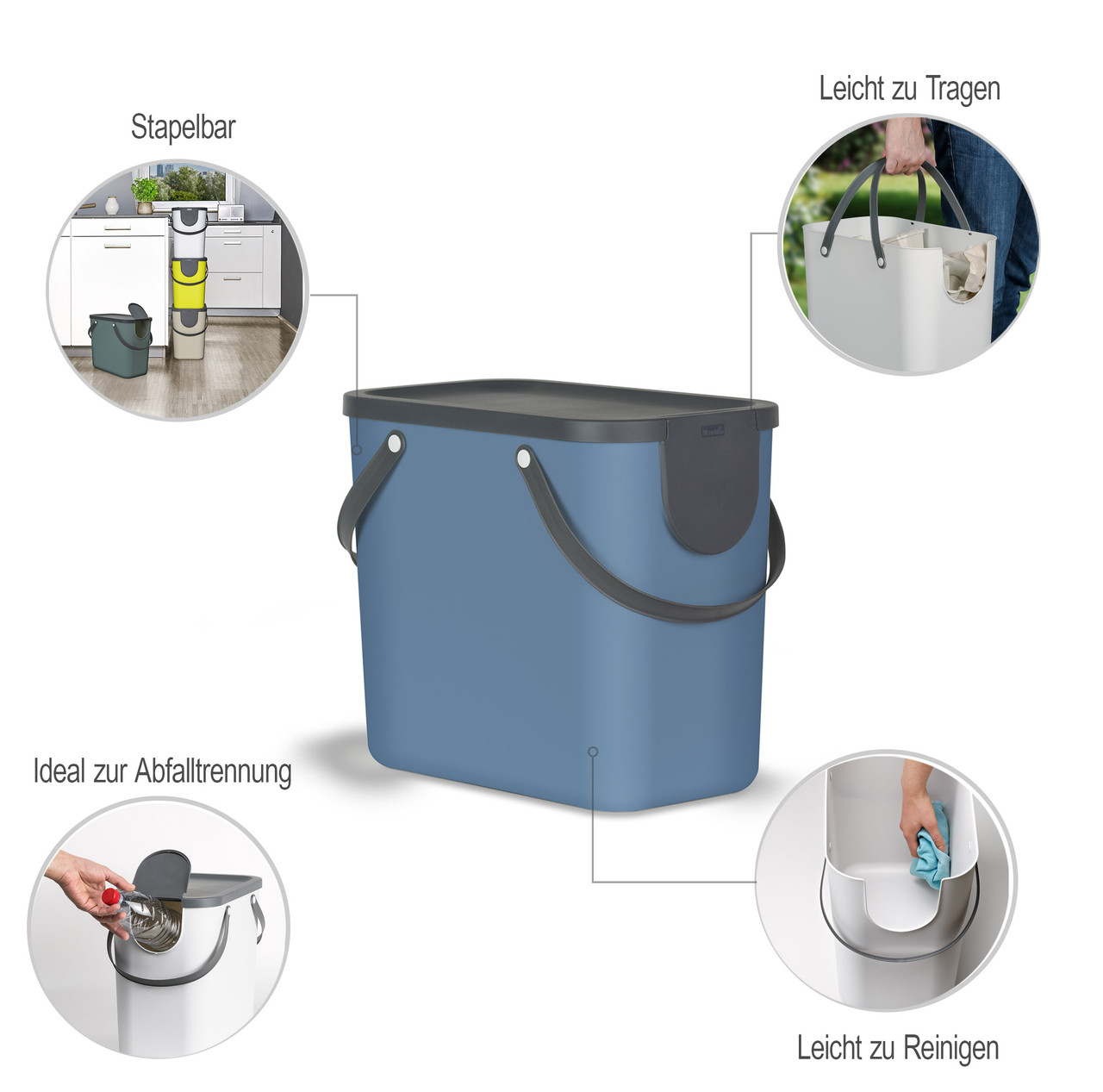 Stapelbar

Leicht zu Tragen

Ideal zur Abfalltrennung

Leicht zu Reinigen