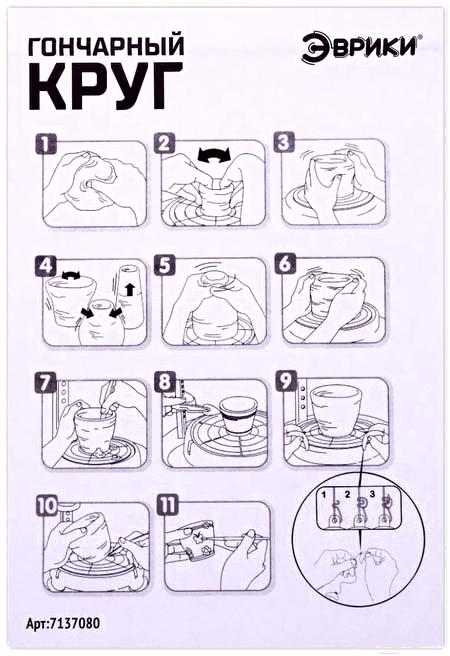 ГОНЧАРНЫЙ
КРУГ

ЭВРИКИ®

1
2
3
4
5
6
7
8
9
10
11

1 2 3

Арт:7137080