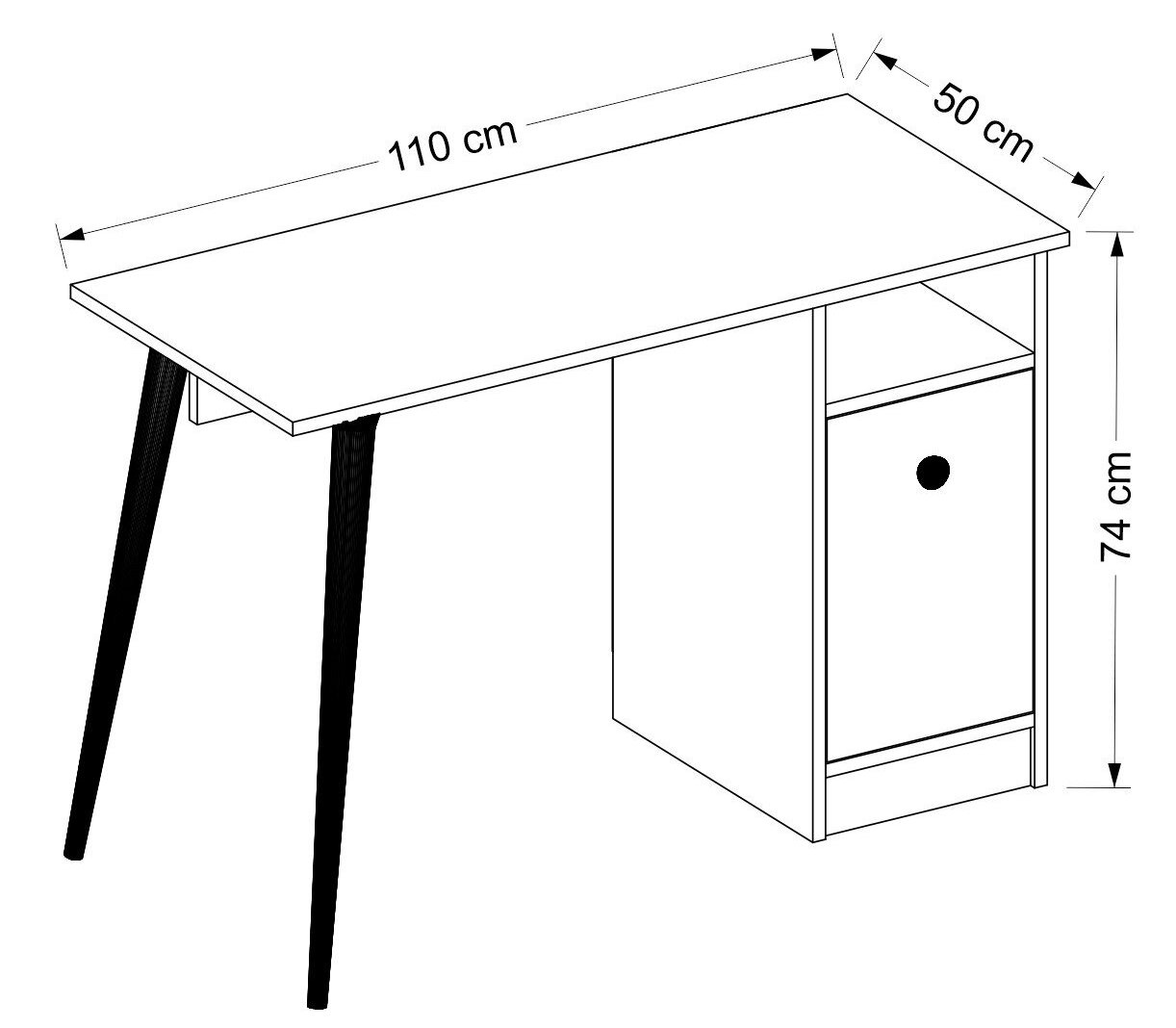 110 cm
50 cm
74 cm