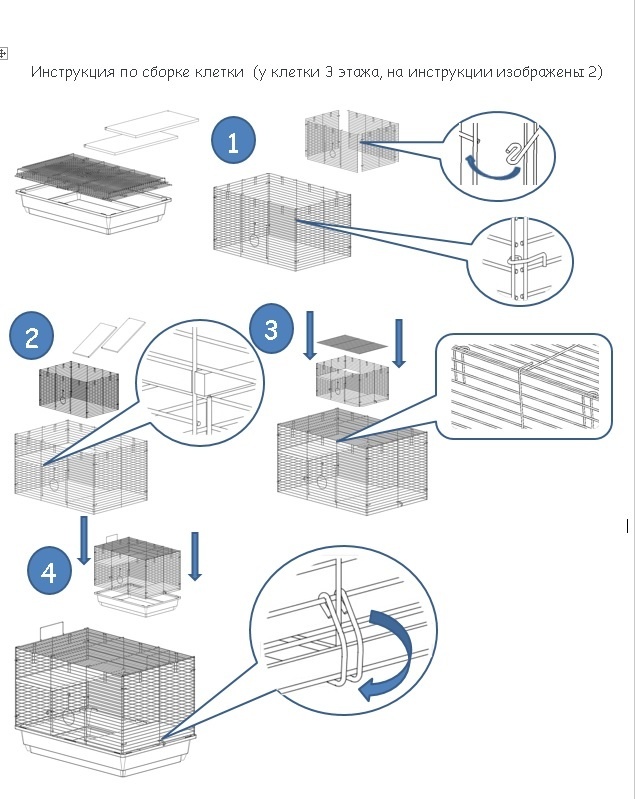 Инструкция по сборке клетки (у клетки 3 этажа, на инструкции изображены 2)

1

2

3

4