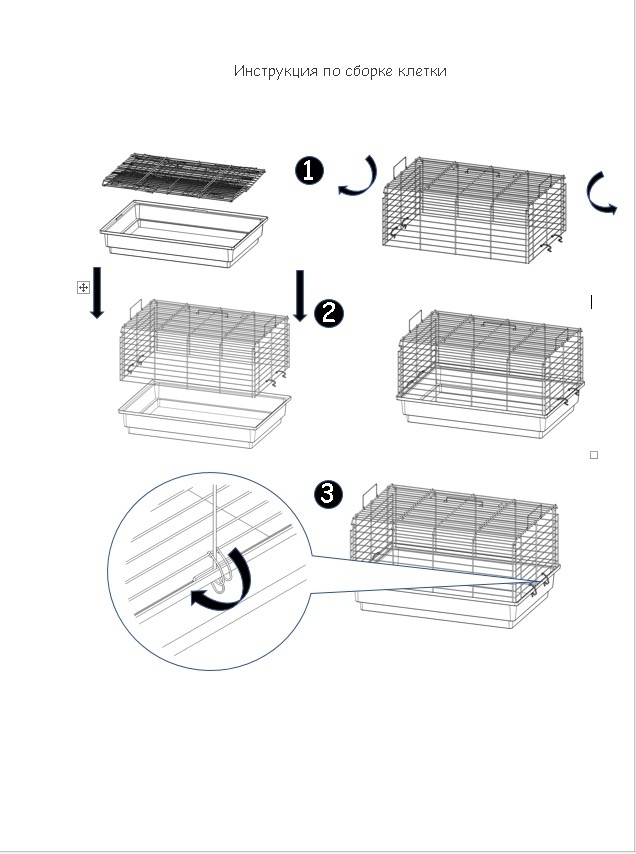 Инструкция по сборке клетки

1

2

3