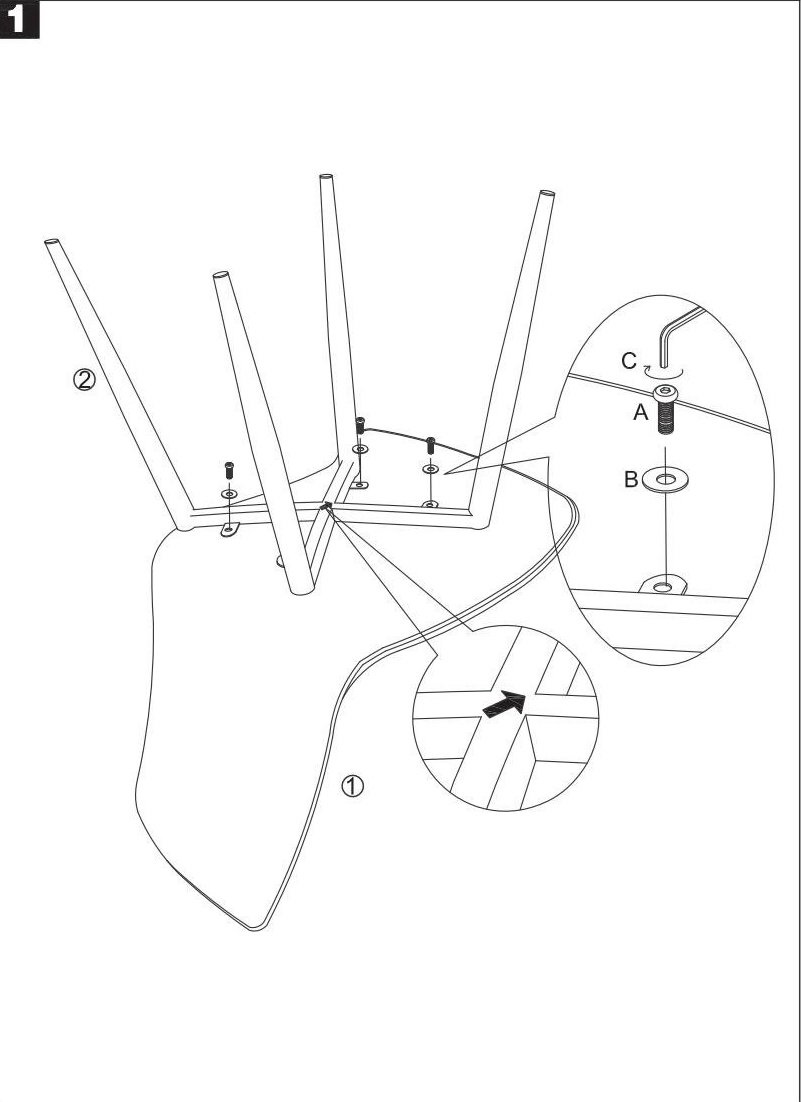 1

②

C

A

B

①