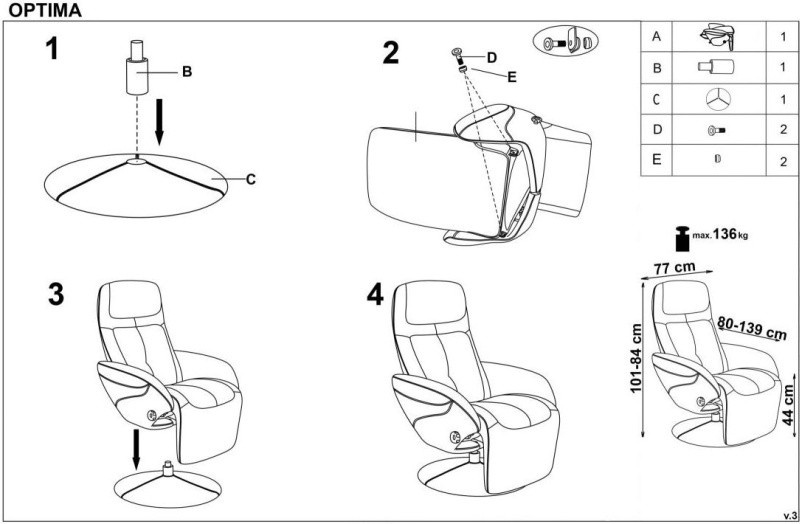 OPTIMA

1

B

C

2

D

E

| A | | 1 |
|---|---|---|
| B | | 1 |
| C | | 1 |
| D | | 2 |
| E | | 2 |

max. 136 kg

77 cm

80-139 cm

101-84 cm

44 cm

3

4

v.3