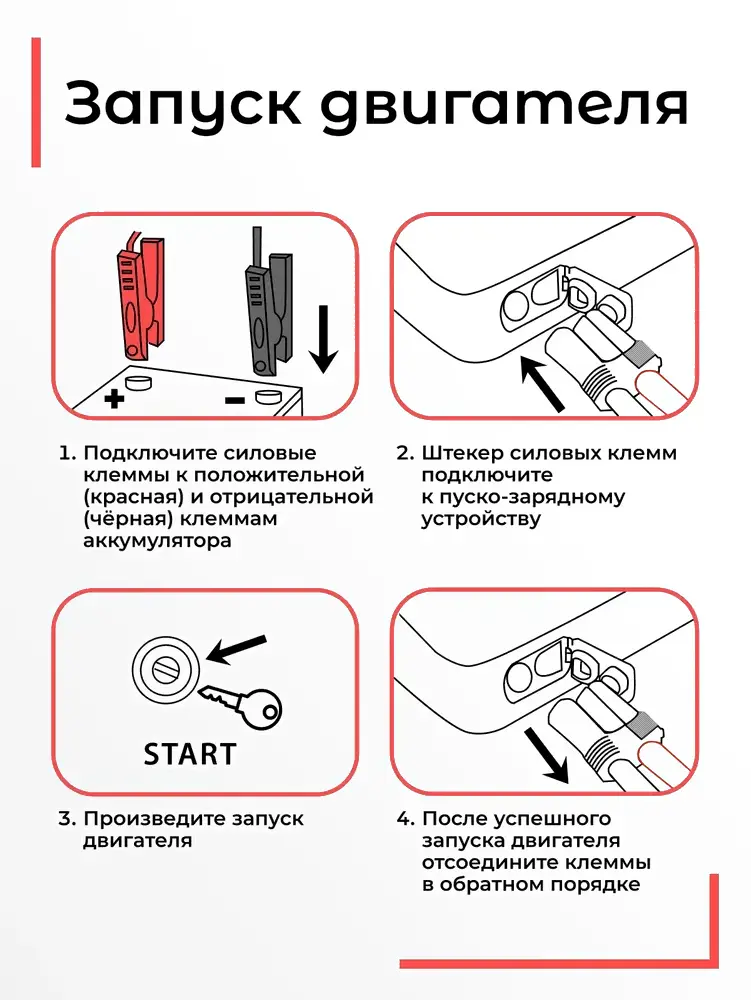 Запуск двигателя

+ −

1. Подключите силовые клеммы к положительной (красная) и отрицательной (чёрная) клеммам аккумулятора

2. Штекер силовых клемм подключите к пуско-зарядному устройству

START

3. Произведите запуск двигателя

4. После успешного запуска двигателя отсоедините клеммы в обратном порядке