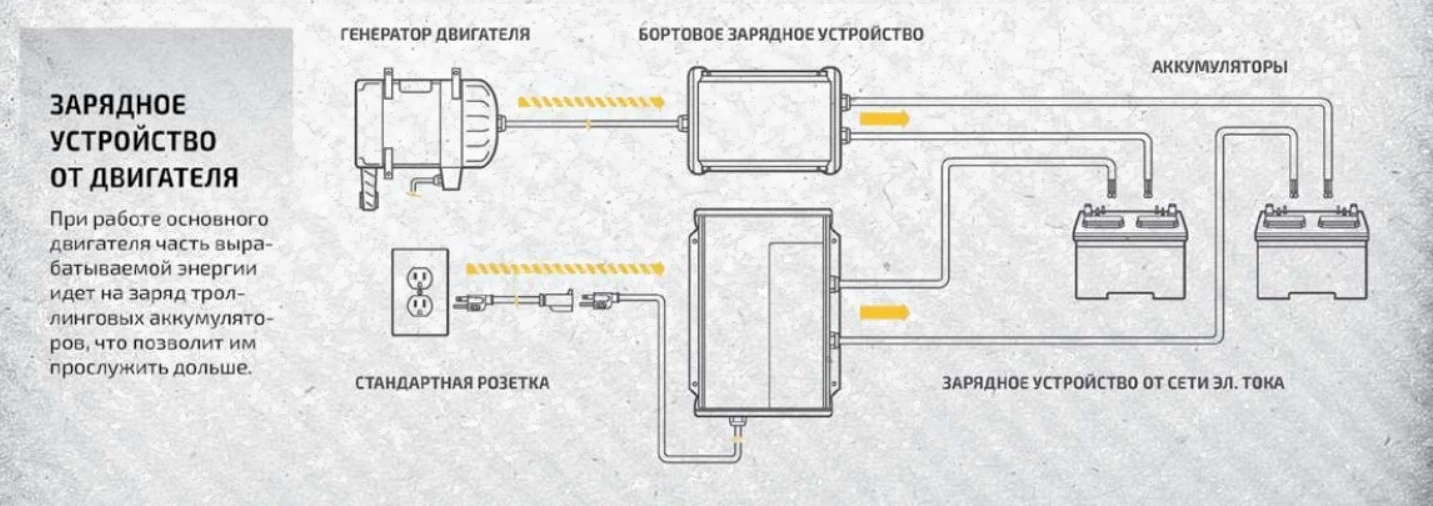 ЗАРЯДНОЕ УСТРОЙСТВО ОТ ДВИГАТЕЛЯ

При работе основного двигателя часть вырабатываемой энергии идет на заряд троллинговых аккумуляторов, что позволит им прослужить дольше.

ГЕНЕРАТОР ДВИГАТЕЛЯ

БОРТОВОЕ ЗАРЯДНОЕ УСТРОЙСТВО

АККУМУЛЯТОРЫ

СТАНДАРТНАЯ РОЗЕТКА

ЗАРЯДНОЕ УСТРОЙСТВО ОТ СЕТИ ЭЛ. ТОКА