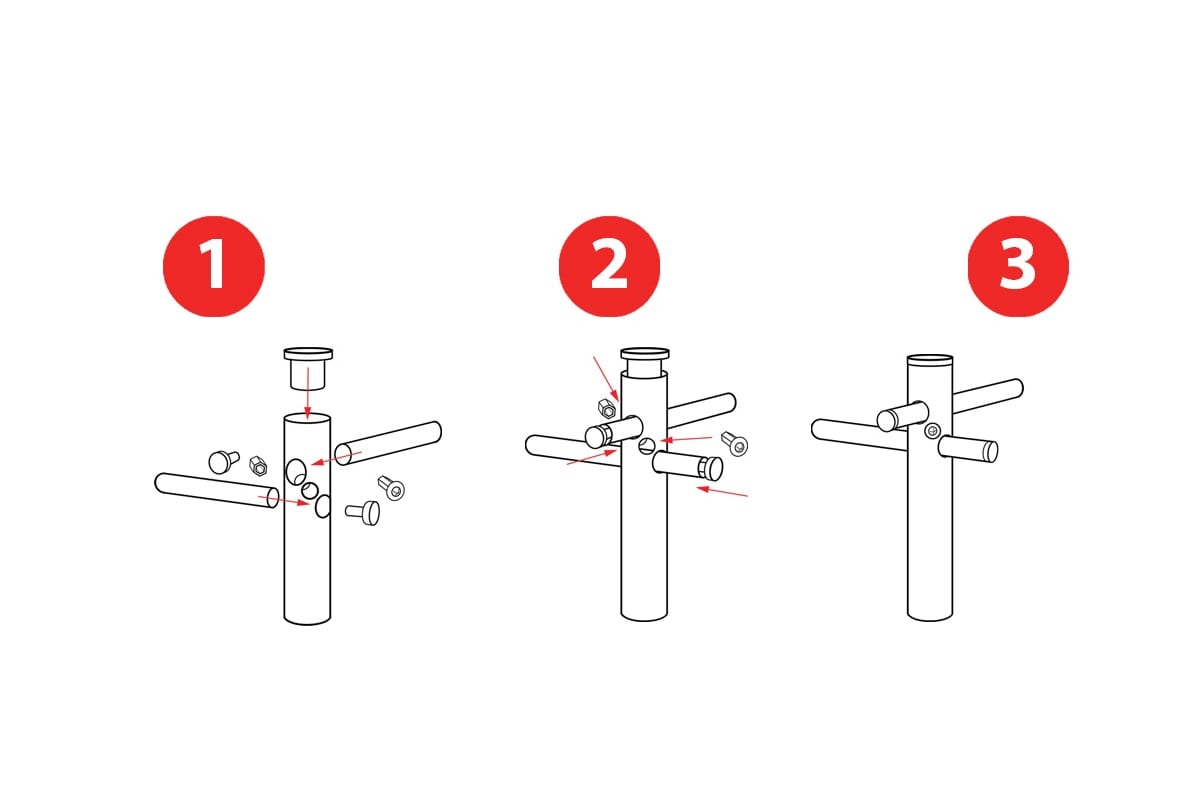 1

2

3