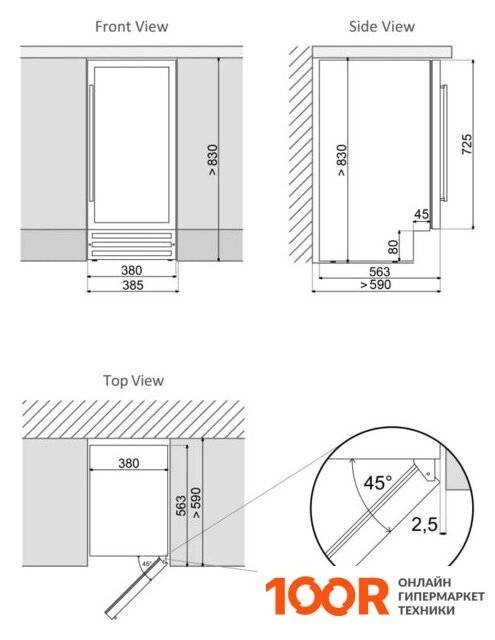 Front View

> 830

380

385

Side View

> 830

725

45

80

563

> 590

Top View

380

563

> 590

45°

45°

2,5

100R ОНЛАЙН ГИПЕРМАРКЕТ ТЕХНИКИ