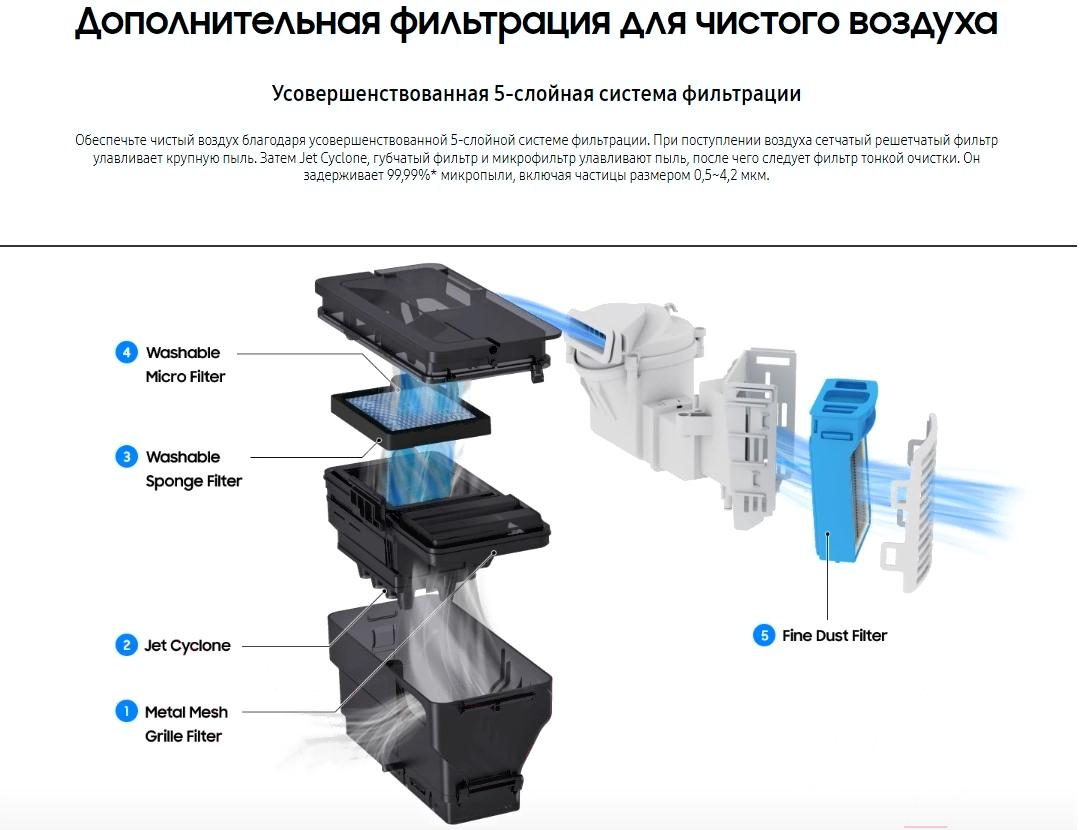 Дополнительная фильтрация для чистого воздуха

Усовершенствованная 5-слойная система фильтрации

Обеспечьте чистый воздух благодаря усовершенствованной 5-слойной системе фильтрации. При поступлении воздуха сетчатый решетчатый фильтр улавливает крупную пыль. Затем Jet Cyclone, губчатый фильтр и микрофильтр улавливают пыль, после чего следует фильтр тонкой очистки. Он задерживает 99,99%* микропыли, включая частицы размером 0,5~4,2 мкм.

4 Washable Micro Filter

3 Washable Sponge Filter

2 Jet Cyclone

1 Metal Mesh Grille Filter

5 Fine Dust Filter