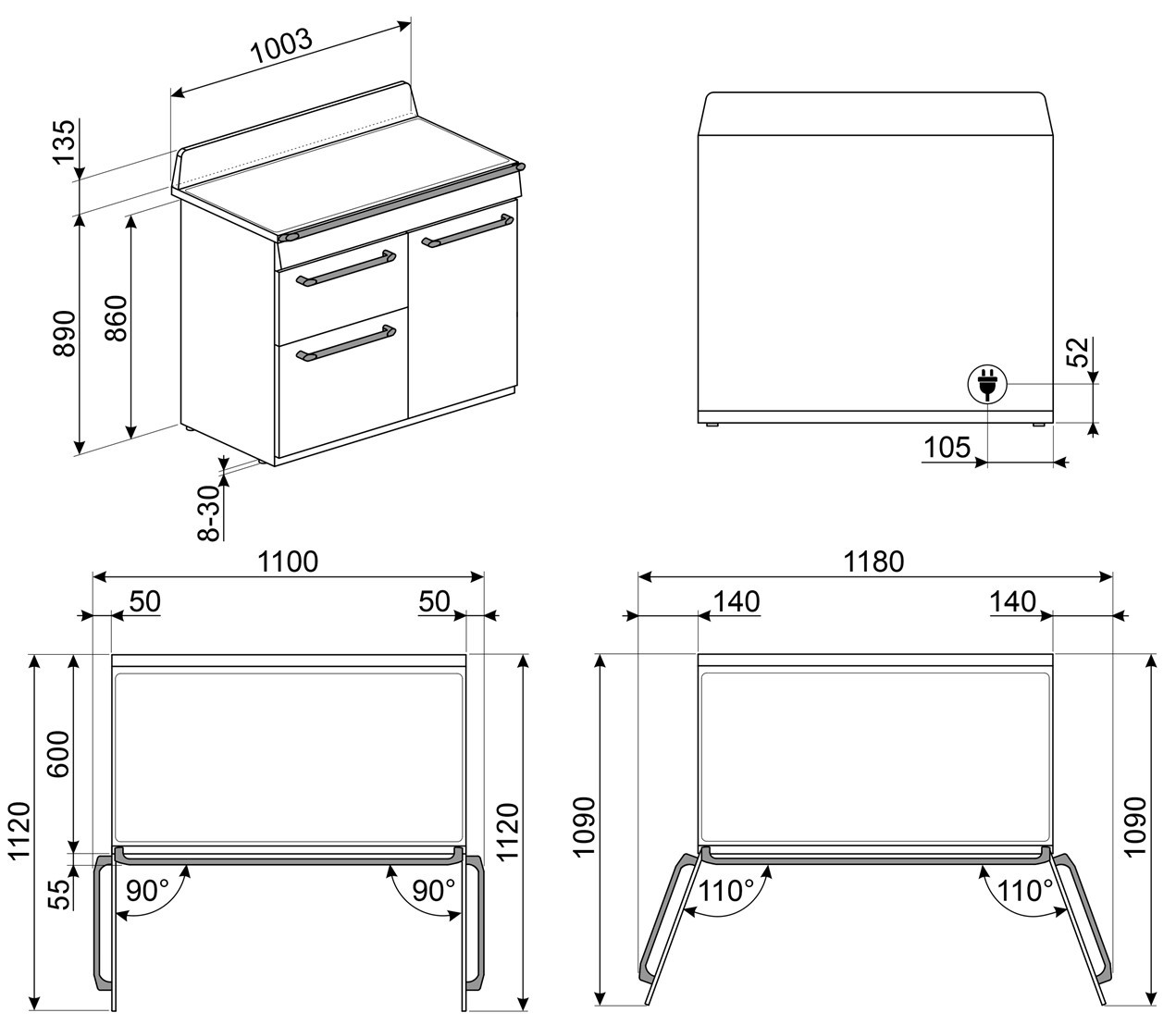 1003
135
890
860
8-30
52
105
1100
50
50
1120
600
55
90°
90°
1120
1180
140
140
1090
110°
110°
1090