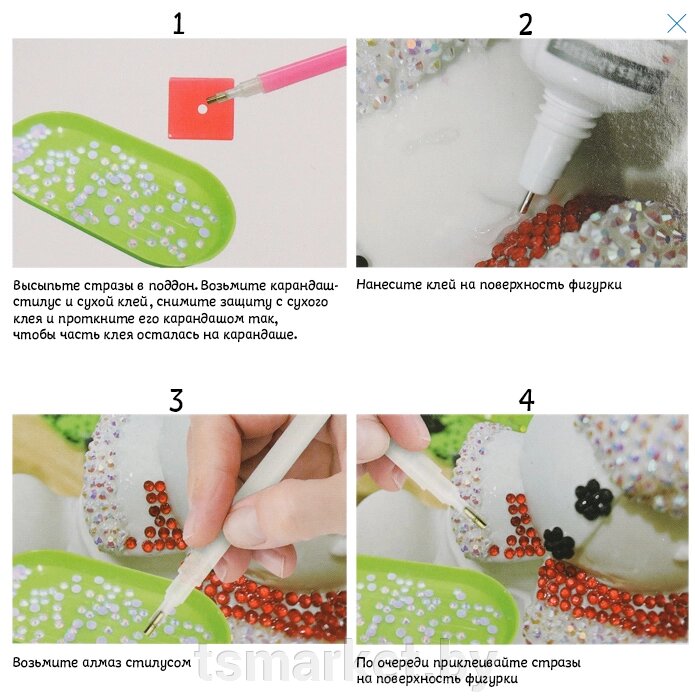 1

Высыпьте стразы в поддон. Возьмите карандаш-стилус и сухой клей, снимите защиту с сухого клея и проткните его карандашом так, чтобы часть клея осталась на карандаше.

2

Нанесите клей на поверхность фигурки

3

Возьмите алмаз стилусом

4

По очереди приклеивайте стразы на поверхность фигурки

tsmarket.by