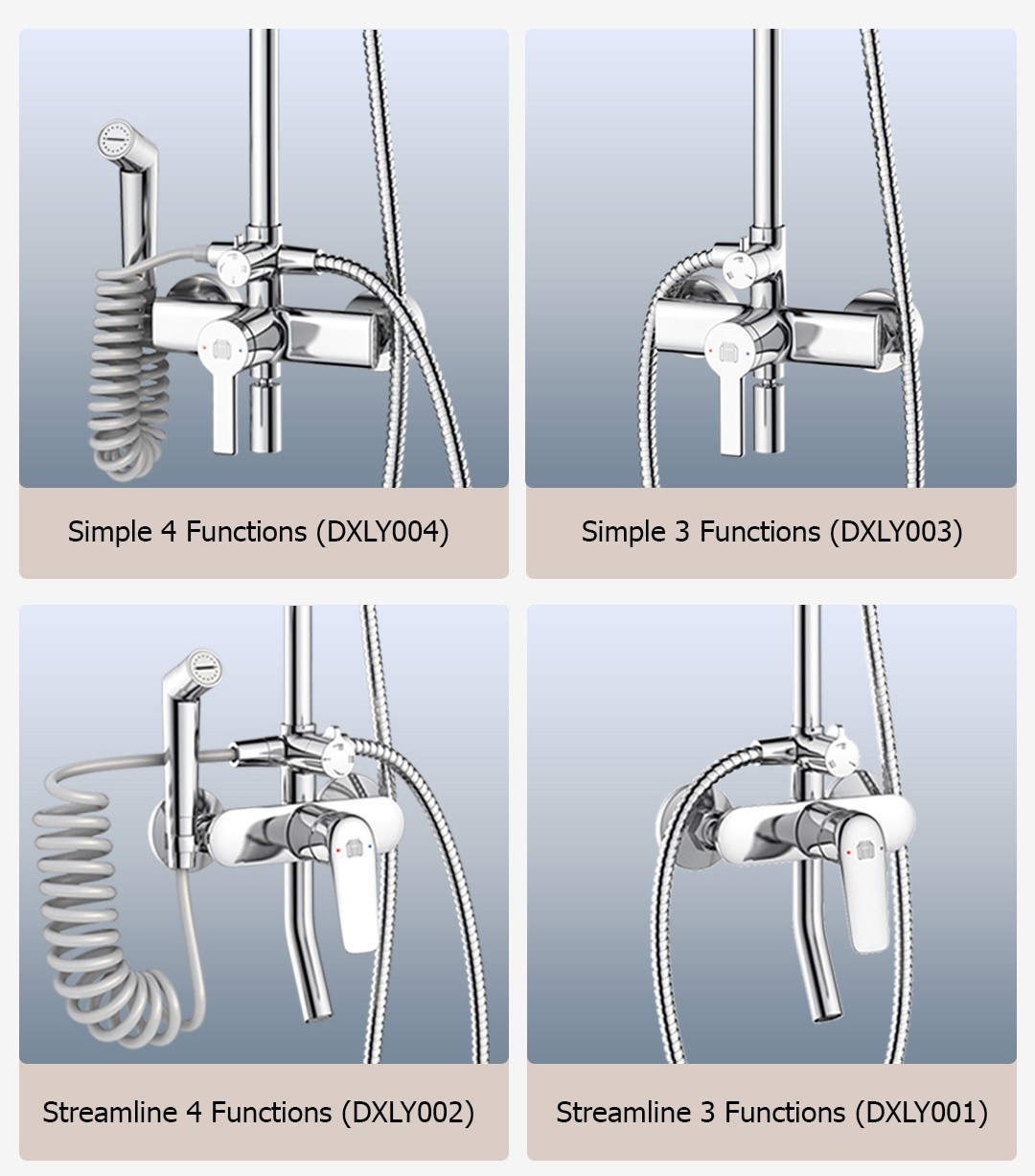 Simple 4 Functions (DXLY004)

Simple 3 Functions (DXLY003)

Streamline 4 Functions (DXLY002)

Streamline 3 Functions (DXLY001)