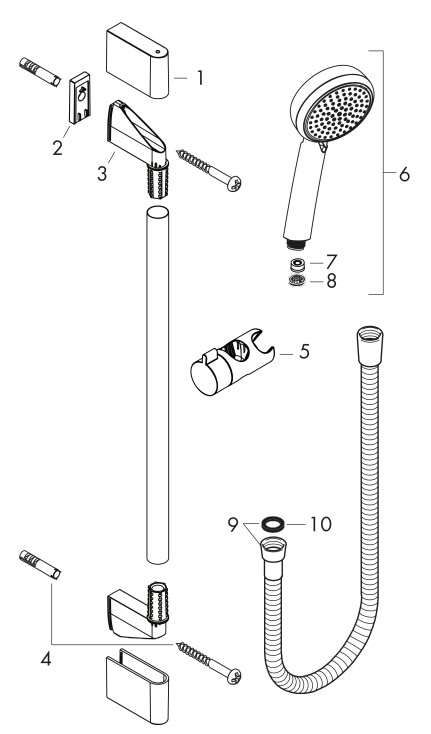 1
2
3
6
7
8
5
9
10
4