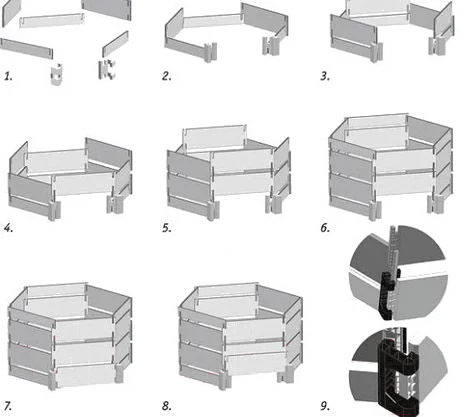 1.

2.

3.

4.

5.

6.

7.

8.

9.