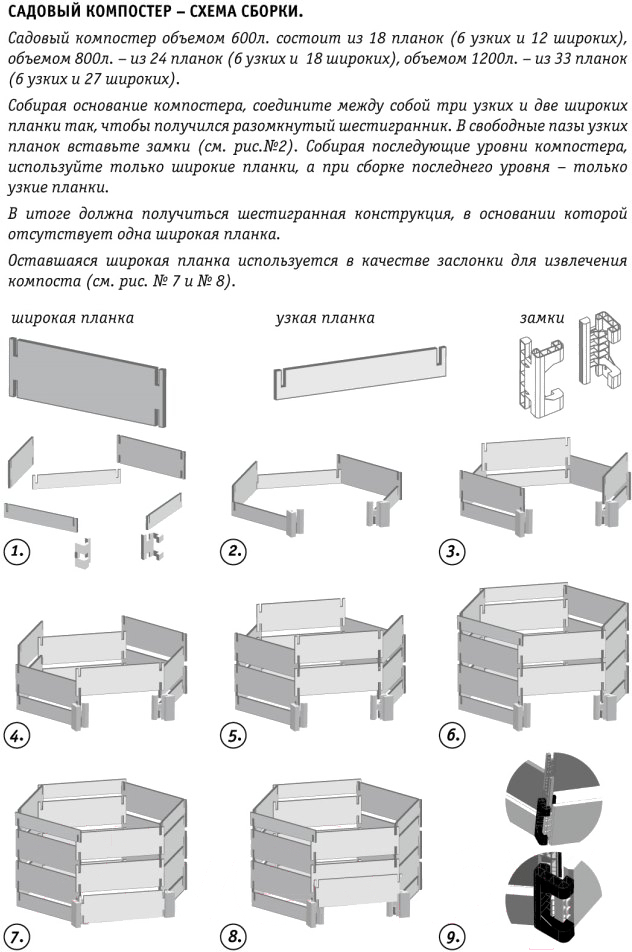 САДОВЫЙ КОМПОСТЕР – СХЕМА СБОРКИ.

Садовый компостер объемом 600л. состоит из 18 планок (6 узких и 12 широких), объемом 800л. – из 24 планок (6 узких и 18 широких), объемом 1200л. – из 33 планок (6 узких и 27 широких).

Собирая основание компостера, соедините между собой три узких и две широких планки так, чтобы получился разомкнутый шестигранник. В свободные пазы узких планок вставьте замки (см. рис.№2). Собирая последующие уровни компостера, используйте только широкие планки, а при сборке последнего уровня – только узкие планки.

В итоге должна получиться шестигранная конструкция, в основании которой отсутствует одна широкая планка.

Оставшаяся широкая планка используется в качестве заслонки для извлечения компоста (см. рис. № 7 и № 8).

широкая планка

узкая планка

замки

1.

2.

3.

4.

5.

6.

7.

8.

9.