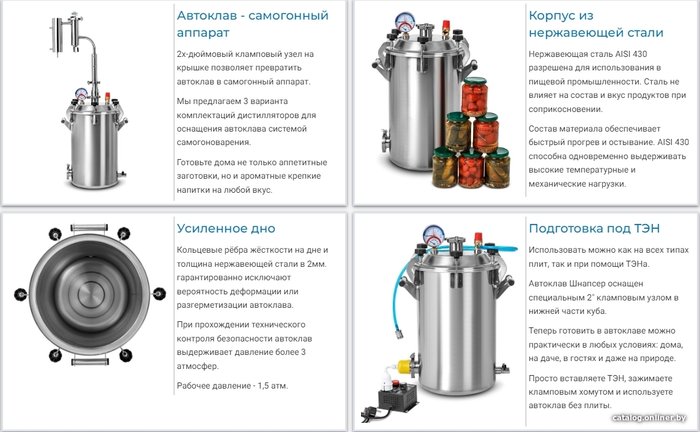 Автоклав - самогонный аппарат

2х-дюймовый кламповый узел на крышке позволяет превратить автоклав в самогонный аппарат.

Мы предлагаем 3 варианта комплектаций дистилляторов для оснащения автоклава системой самогоноварения.

Готовьте дома не только аппетитные заготовки, но и ароматные крепкие напитки на любой вкус.

Корпус из нержавеющей стали

Нержавеющая сталь AISI 430 разрешена для использования в пищевой промышленности. Сталь не влияет на состав и вкус продуктов при соприкосновении.

Состав материала обеспечивает быстрый прогрев и остывание. AISI 430 способна одновременно выдерживать высокие температурные и механические нагрузки.

Усиленное дно

Кольцевые рёбра жёсткости на дне и толщина нержавеющей стали в 2мм. гарантированно исключают вероятность деформации или разгерметизации автоклава.

При прохождении технического контроля безопасности автоклав выдерживает давление более 3 атмосфер.

Рабочее давление - 1,5 атм.

Подготовка под ТЭН

Использовать можно как на всех типах плит, так и при помощи ТЭНа.

Автоклав Шнапсер оснащен специальным 2" кламповым узлом в нижней части куба.

Теперь готовить в автоклаве можно практически в любых условиях: дома, на даче, в гостях и даже на природе.

Просто вставляете ТЭН, зажимаете кламповым хомутом и используете автоклав без плиты.

catalog.onliner.by