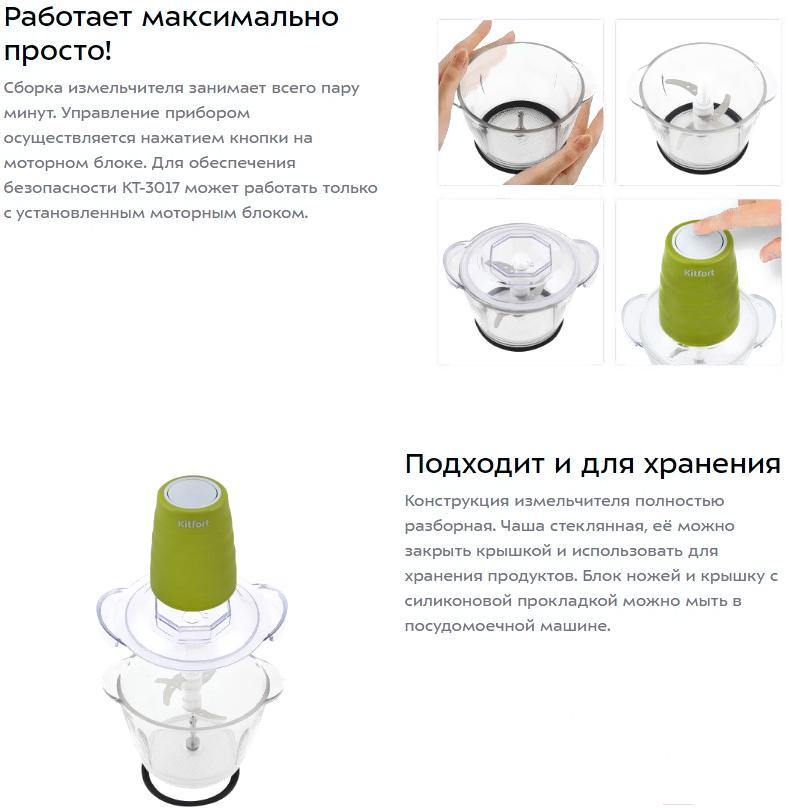 Работает максимально просто!

Сборка измельчителя занимает всего пару минут. Управление прибором осуществляется нажатием кнопки на моторном блоке. Для обеспечения безопасности КТ-3017 может работать только с установленным моторным блоком.

Kitfort

Kitfort

Подходит и для хранения

Конструкция измельчителя полностью разборная. Чаша стеклянная, её можно закрыть крышкой и использовать для хранения продуктов. Блок ножей и крышку с силиконовой прокладкой можно мыть в посудомоечной машине.