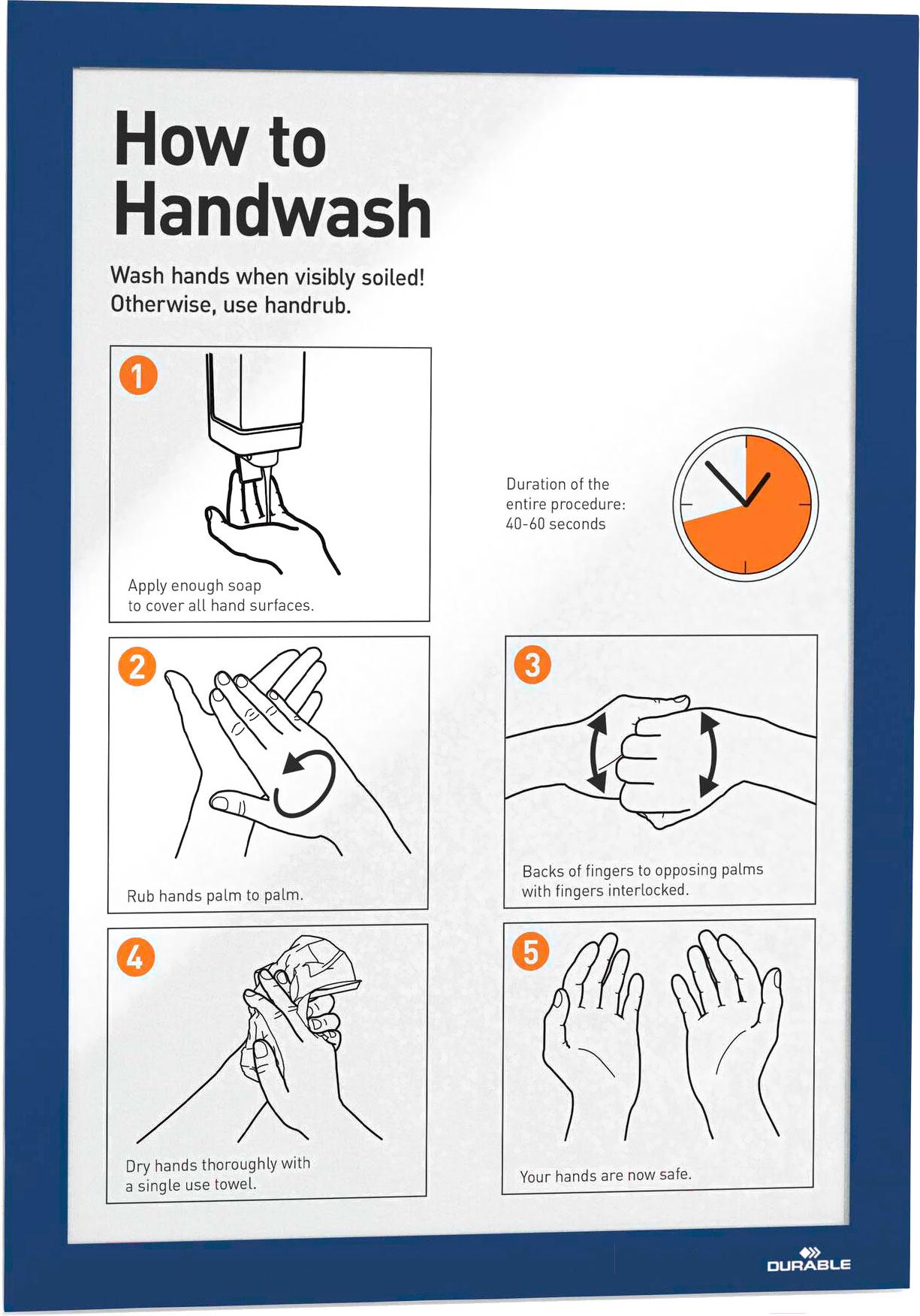 How to Handwash

Wash hands when visibly soiled! Otherwise, use handrub.

1
Apply enough soap to cover all hand surfaces.

Duration of the entire procedure: 40-60 seconds

2
Rub hands palm to palm.

3
Backs of fingers to opposing palms with fingers interlocked.

4
Dry hands thoroughly with a single use towel.

5
Your hands are now safe.

DURABLE