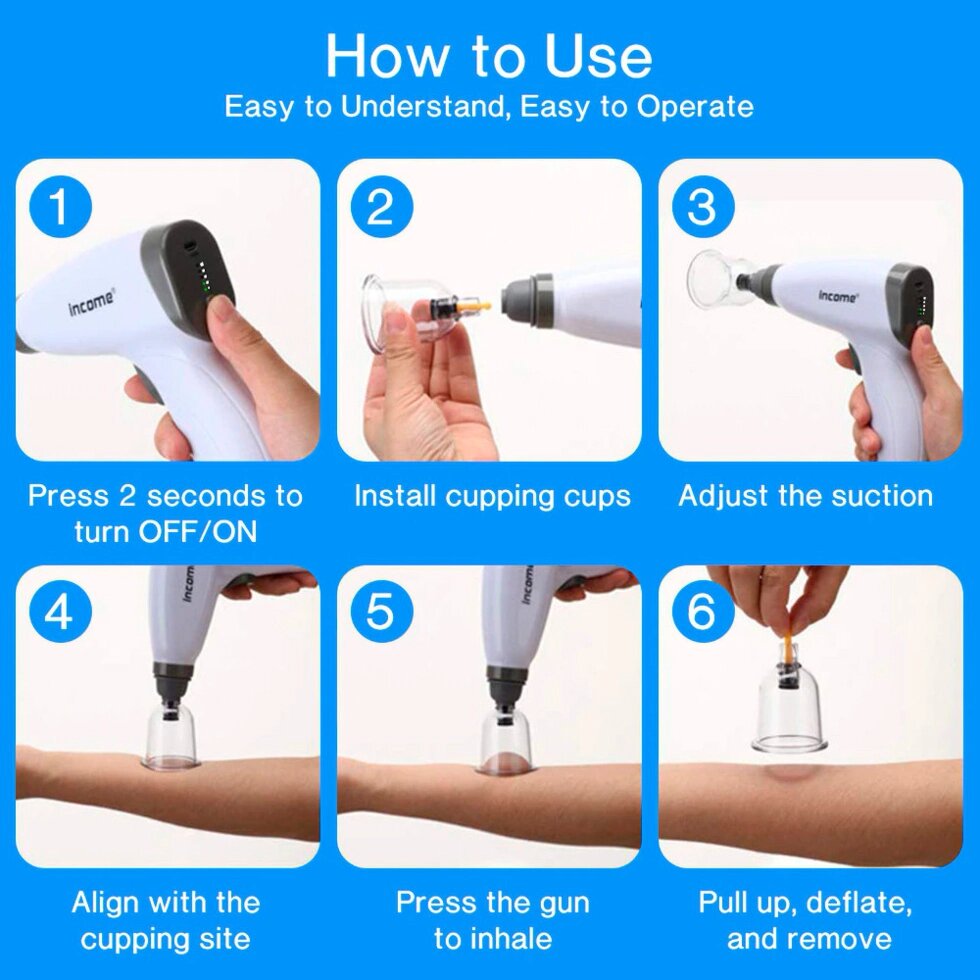 How to Use
Easy to Understand, Easy to Operate

1
Income
Press 2 seconds to turn OFF/ON

2
Install cupping cups

3
Income
Adjust the suction

4
Income
Align with the cupping site

5
Income
Press the gun to inhale

6
Pull up, deflate, and remove