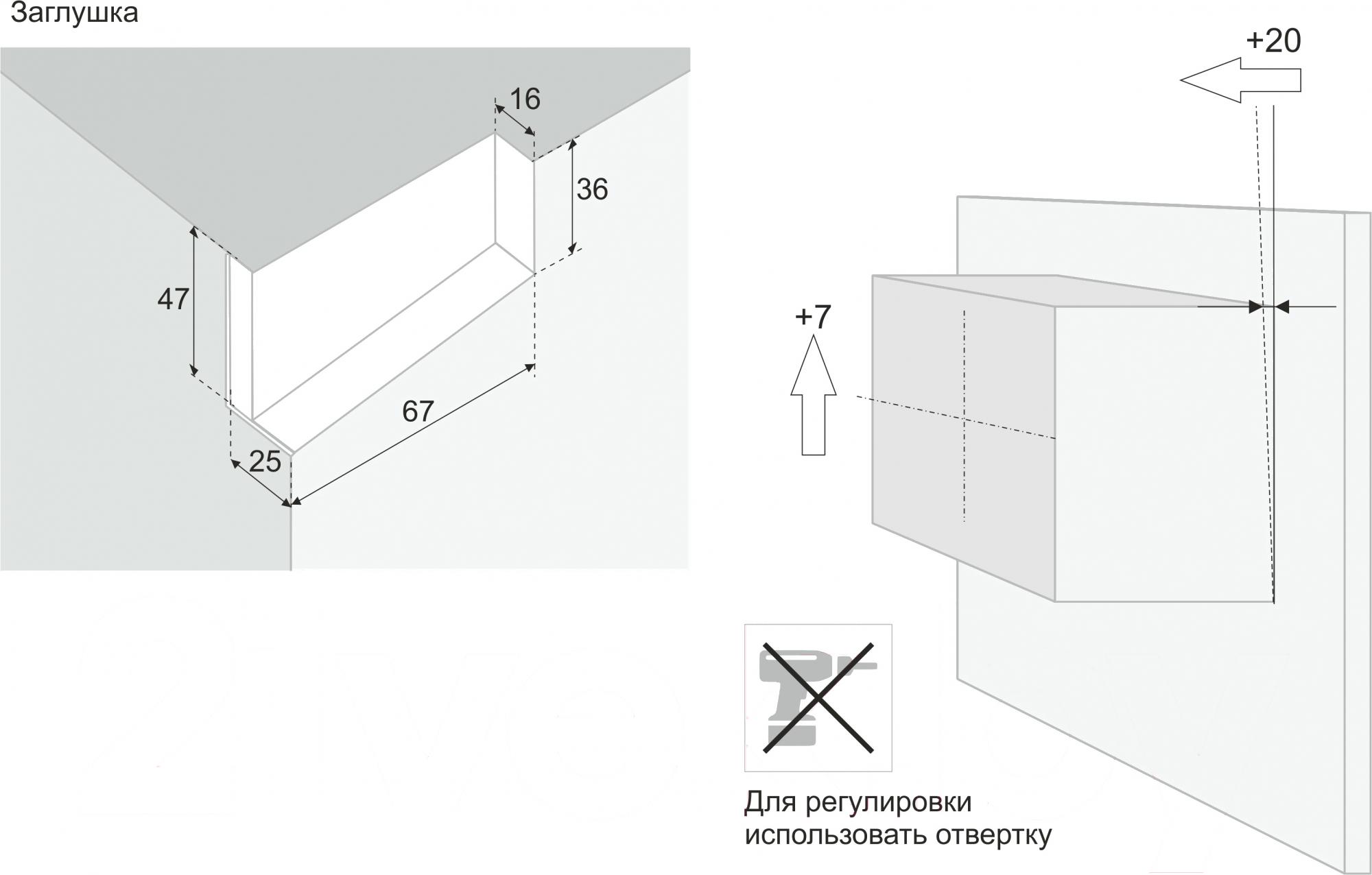 Заглушка

16

36

47

67

25

+20

+7

Для регулировки использовать отвертку