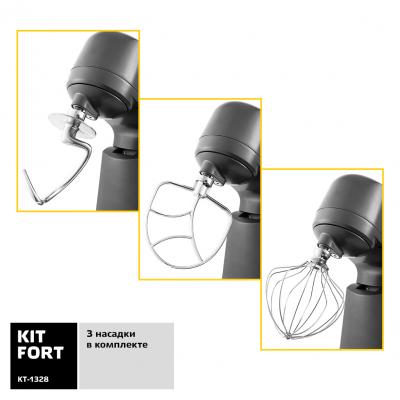 KIT FORT

KT-1328

3 насадки в комплекте